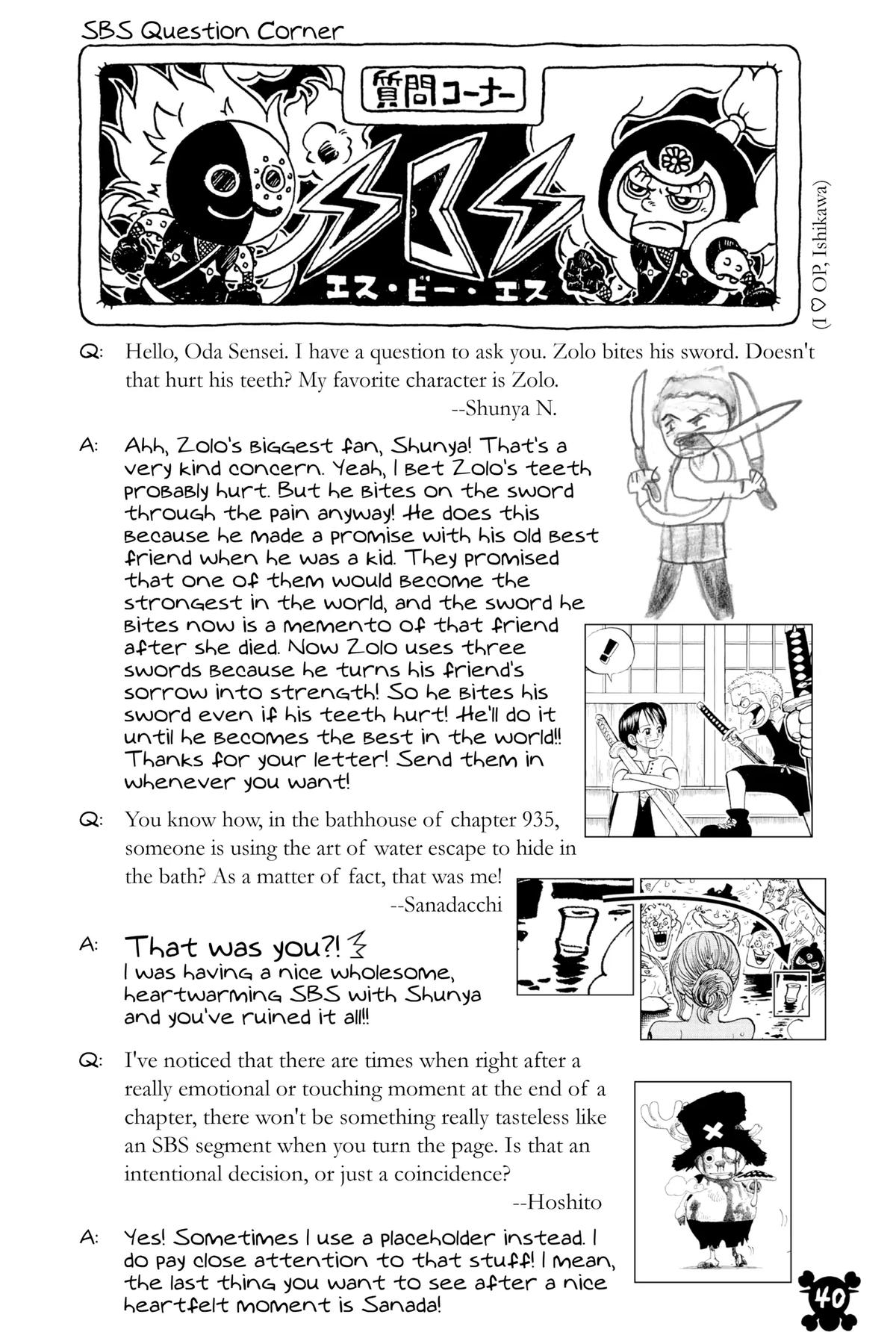 SBS Question Corner

質問コーナー

SBS

エス・ビー・エス

(I ♡ OP, Ishikawa)

Q: Hello, Oda Sensei. I have a question to ask you. Zolo bites his sword. Doesn't that hurt his teeth? My favorite character is Zolo.
--Shunya N.

A: Ahh, Zolo's biggest fan, Shunya! That's a very kind concern. Yeah, I bet Zolo's teeth probably hurt. But he bites on the sword through the pain anyway! He does this because he made a promise with his old best friend when he was a kid. They promised that one of them would become the strongest in the world, and the sword he bites now is a memento of that friend after she died. Now Zolo uses three swords because he turns his friend's sorrow into strength! So he bites his sword even if his teeth hurt! He'll do it until he becomes the best in the world!! Thanks for your letter! Send them in whenever you want!

!

Q: You know how, in the bathhouse of chapter 935, someone is using the art of water escape to hide in the bath? As a matter of fact, that was me!
--Sanadacchi

A: That was you?!
I was having a nice wholesome, heartwarming SBS with Shunya and you've ruined it all!!

Q: I've noticed that there are times when right after a really emotional or touching moment at the end of a chapter, there won't be something really tasteless like an SBS segment when you turn the page. Is that an intentional decision, or just a coincidence?
--Hoshito

A: Yes! Sometimes I use a placeholder instead. I do pay close attention to that stuff! I mean, the last thing you want to see after a nice heartfelt moment is Sanada!

40