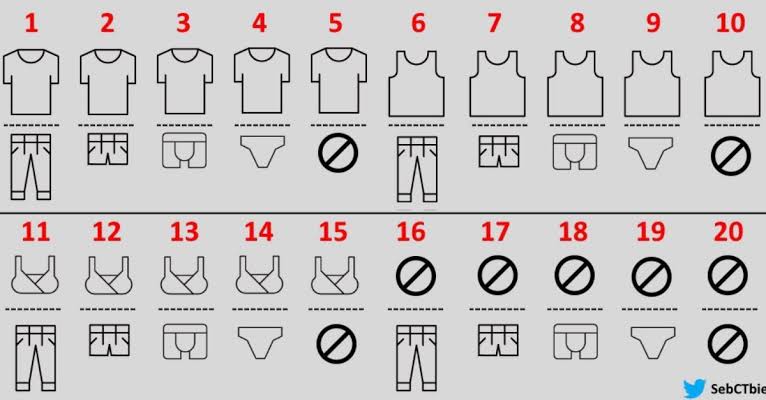 1 2 3 4 5 6 7 8 9 10

11 12 13 14 15 16 17 18 19 20

SebCTbie