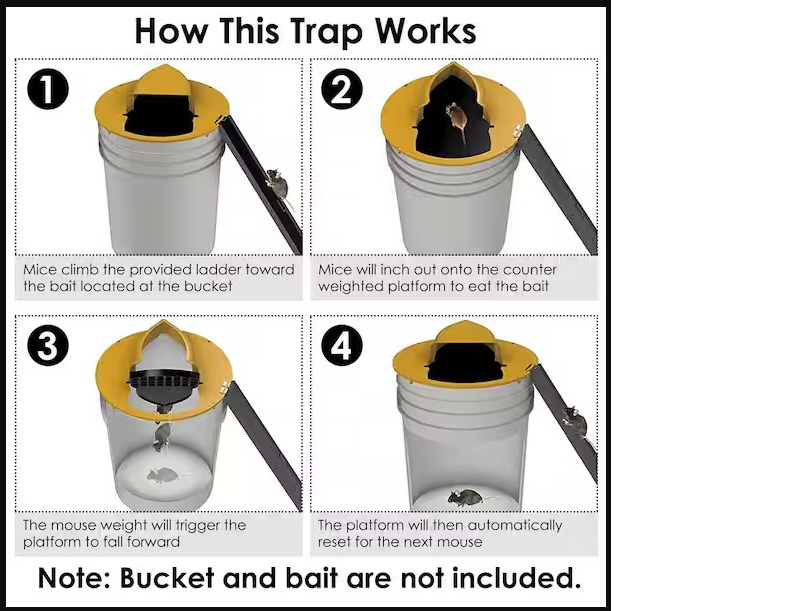 How This Trap Works

1

Mice climb the provided ladder toward the bait located at the bucket

2

Mice will inch out onto the counter weighted platform to eat the bait

3

The mouse weight will trigger the platform to fall forward

4

The platform will then automatically reset for the next mouse

Note: Bucket and bait are not included.