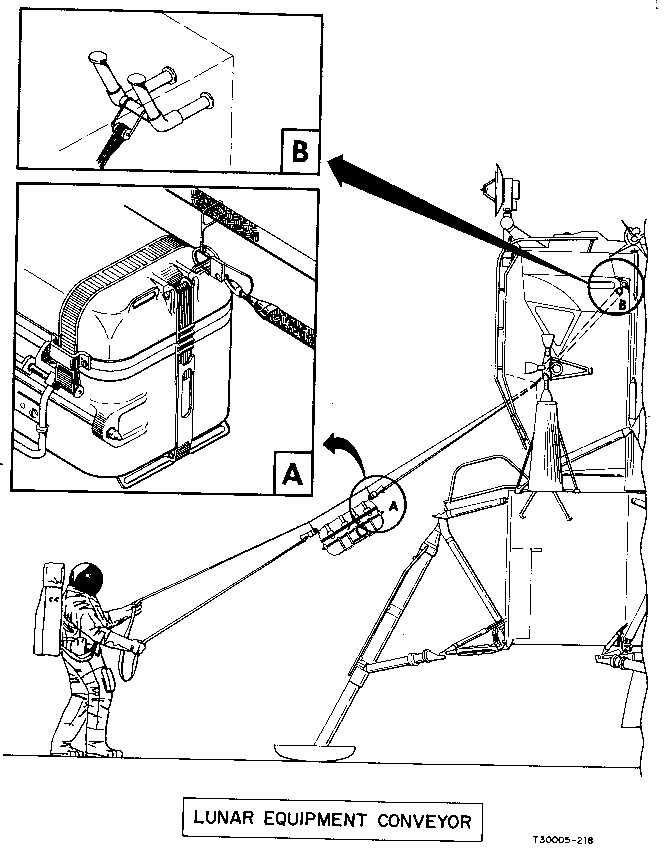 B

A

B

A

LUNAR EQUIPMENT CONVEYOR

T30005-218