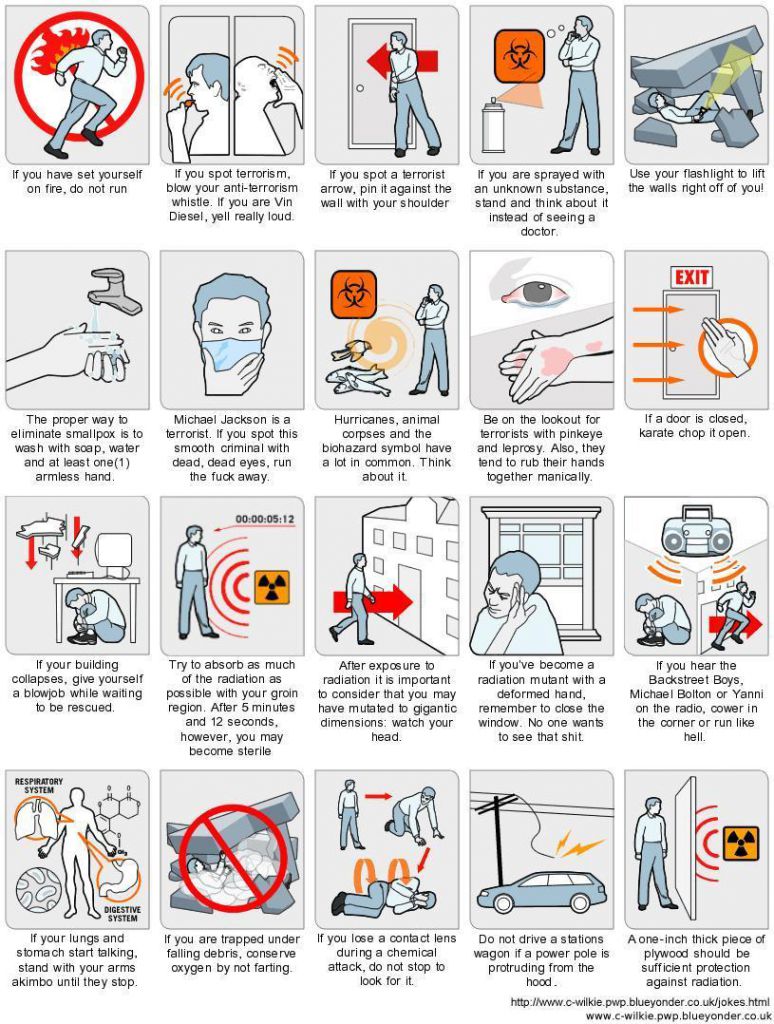 If you have set yourself on fire, do not run

If you spot terrorism, blow your anti-terrorism whistle. If you are Vin Diesel, yell really loud.

If you spot a terrorist arrow, pin it against the wall with your shoulder

If you are sprayed with an unknown substance, stand and think about it instead of seeing a doctor.

Use your flashlight to lift the walls right off of you!

The proper way to eliminate smallpox is to wash with soap, water and at least one(1) armless hand.

Michael Jackson is a terrorist. If you spot this smooth criminal with dead, dead eyes, run the fuck away.

Hurricanes, animal corpses and the biohazard symbol have a lot in common. Think about it.

Be on the lookout for terrorists with pinkeye and leprosy. Also, they tend to rub their hands together manically.

EXIT

If a door is closed, karate chop it open.

If your building collapses, give yourself a blowjob while waiting to be rescued.

00:00:05:12

Try to absorb as much of the radiation as possible with your groin region. After 5 minutes and 12 seconds, however, you may become sterile

After exposure to radiation it is important to consider that you may have mutated to gigantic dimensions: watch your head.

If you've become a radiation mutant with a deformed hand, remember to close the window. No one wants to see that shit.

If you hear the Backstreet Boys, Michael Bolton or Yanni on the radio, cower in the corner or run like hell.

RESPIRATORY SYSTEM

DIGESTIVE SYSTEM

If your lungs and stomach start talking, stand with your arms akimbo until they stop.

If you are trapped under falling debris, conserve oxygen by not farting.

If you lose a contact lens during a chemical attack, do not stop to look for it.

Do not drive a stations wagon if a power pole is protruding from the hood.

A one-inch thick piece of plywood should be sufficient protection against radiation.

http://www.c-wilkie.pwp.blueyonder.co.uk/jokes.html
www.c-wilkie.pwp.blueyonder.co.uk