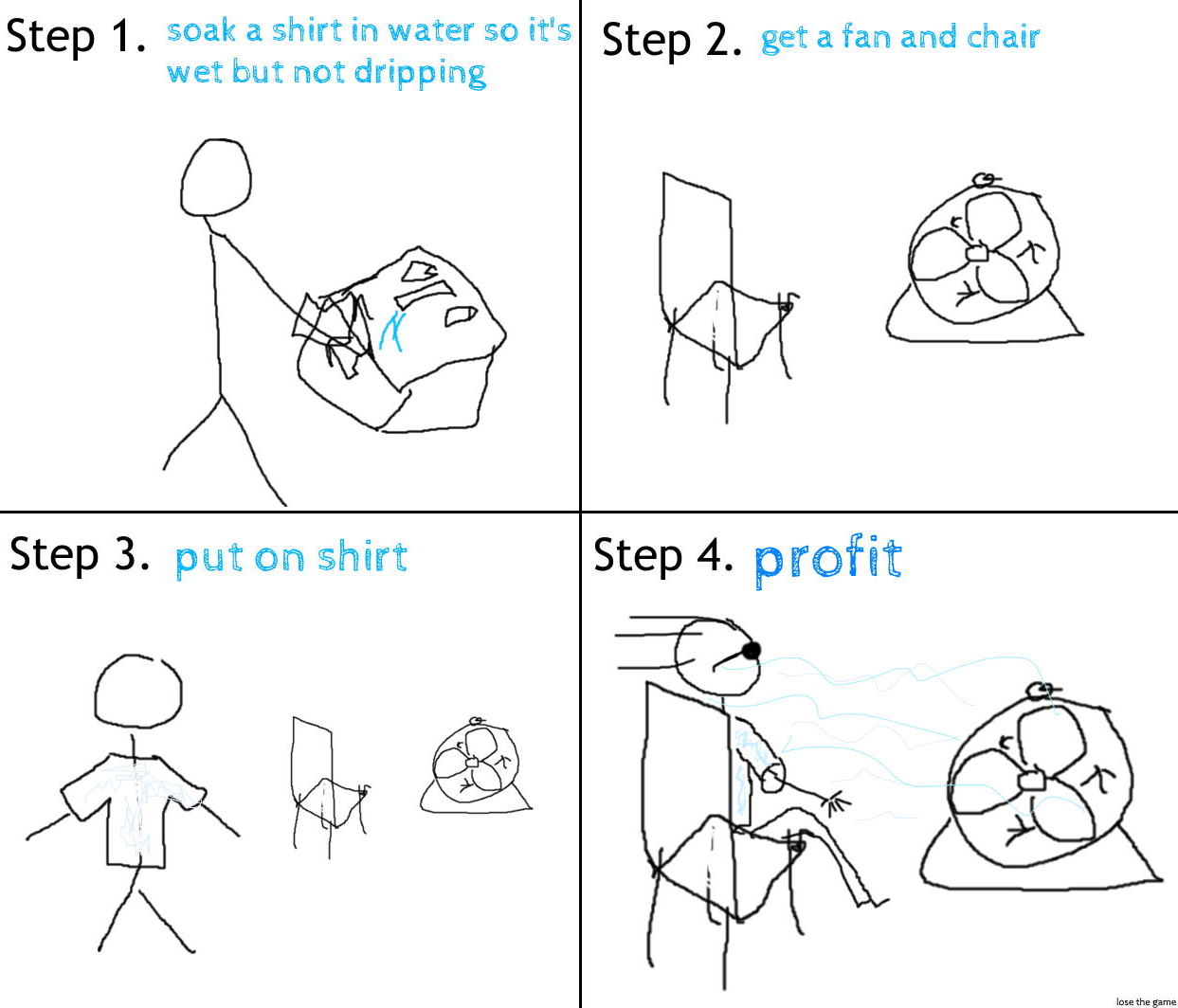 Step 1. soak a shirt in water so it's wet but not dripping

Step 2. get a fan and chair

Step 3. put on shirt

Step 4. profit

lose the game