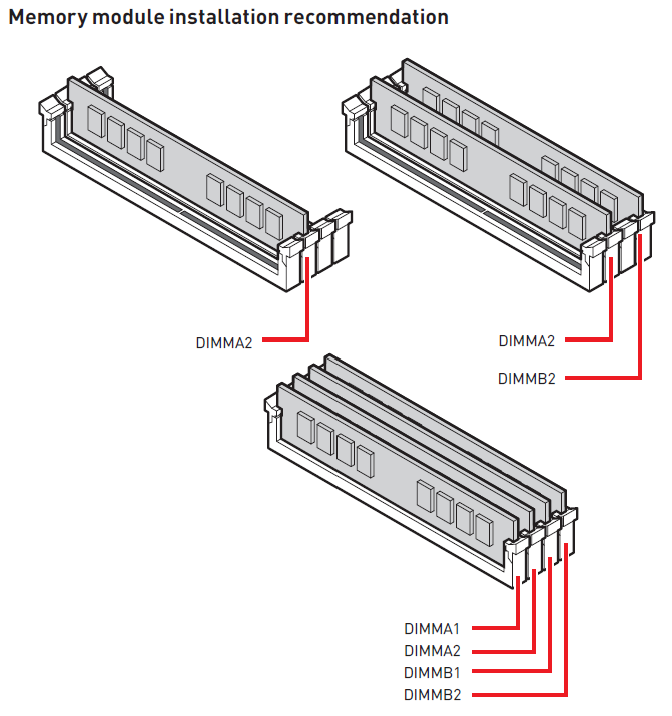 Memory module installation recommendation

DIMMA2

DIMMA2
DIMMB2

DIMMA1
DIMMA2
DIMMB1
DIMMB2