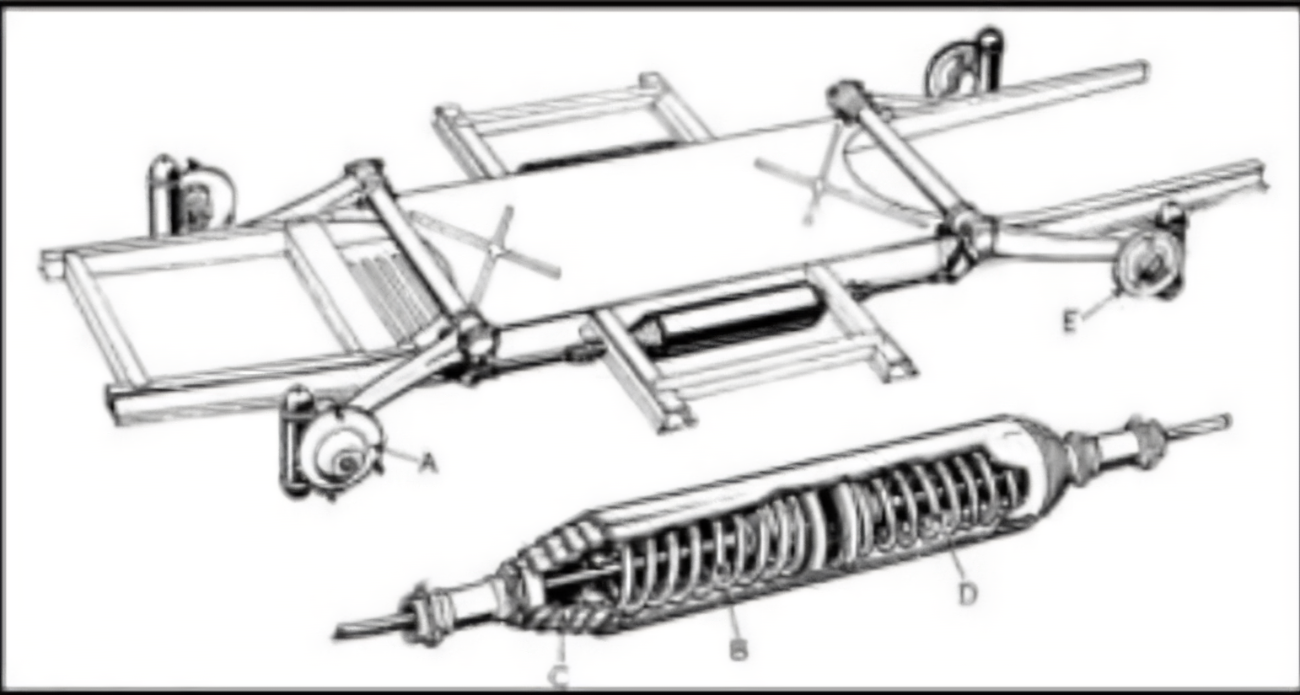 E
A
D
B
C