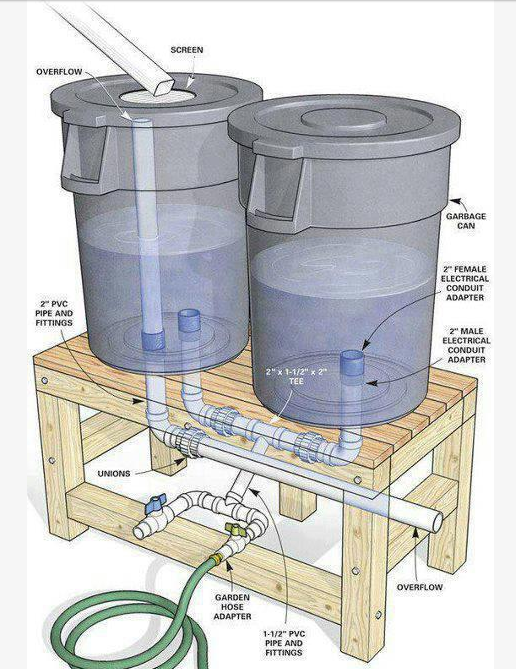 SCREEN

OVERFLOW

GARBAGE CAN

2" FEMALE ELECTRICAL CONDUIT ADAPTER

2" PVC PIPE AND FITTINGS

2" MALE ELECTRICAL CONDUIT ADAPTER

2" x 1-1/2" x 2" TEE

UNIONS

OVERFLOW

GARDEN HOSE ADAPTER

1-1/2" PVC PIPE AND FITTINGS