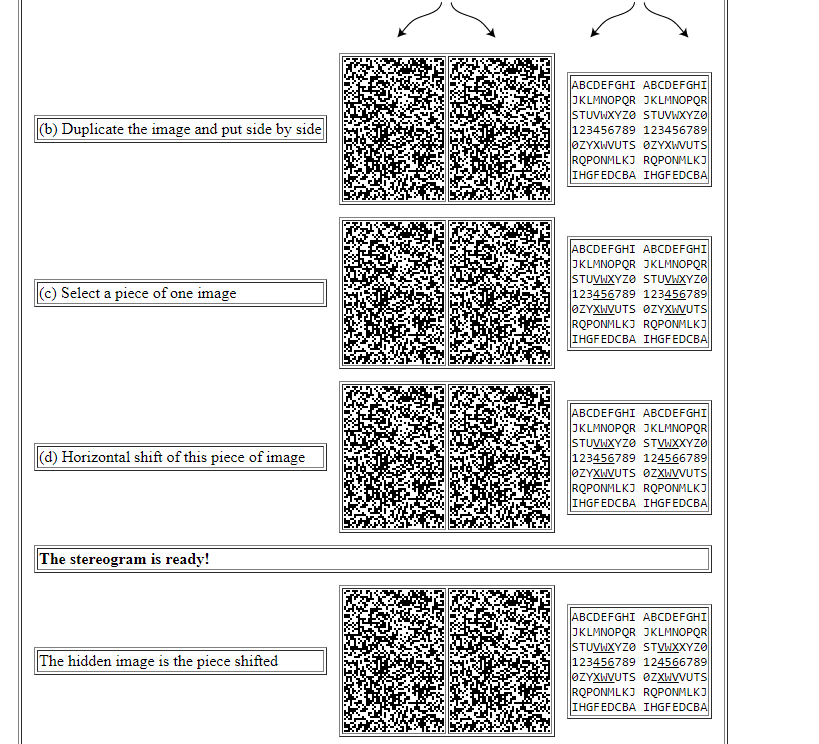 (b) Duplicate the image and put side by side

ABCDEFGHI ABCDEFGHI
JKLMNOPQR JKLMNOPQR
STUVWXYZ0 STUVWXYZ0
123456789 123456789
0ZYXWVUTS 0ZYXWVUTS
RQPONMLKJ RQPONMLKJ
IHGFEDCBA IHGFEDCBA

(c) Select a piece of one image

ABCDEFGHI ABCDEFGHI
JKLMNOPQR JKLMNOPQR
STUVWXYZ0 STUVWXYZ0
123456789 123456789
0ZYXWVUTS 0ZYXWVUTS
RQPONMLKJ RQPONMLKJ
IHGFEDCBA IHGFEDCBA

(d) Horizontal shift of this piece of image

ABCDEFGHI ABCDEFGHI
JKLMNOPQR JKLMNOPQR
STUVWXYZ0 STVWXXYZ0
123456789 124566789
0ZYXWVUTS 0ZXWVVUTS
RQPONMLKJ RQPONMLKJ
IHGFEDCBA IHGFEDCBA

The stereogram is ready!

The hidden image is the piece shifted

ABCDEFGHI ABCDEFGHI
JKLMNOPQR JKLMNOPQR
STUVWXYZ0 STVWXXYZ0
123456789 124566789
0ZYXWVUTS 0ZXWVVUTS
RQPONMLKJ RQPONMLKJ
IHGFEDCBA IHGFEDCBA