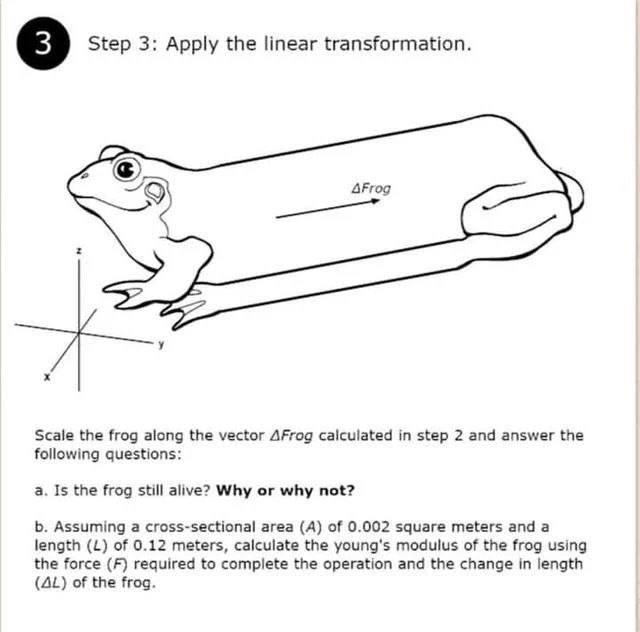 3

Step 3: Apply the linear transformation.

$\Delta Frog$

z

y

x

Scale the frog along the vector $\Delta Frog$ calculated in step 2 and answer the following questions:

a. Is the frog still alive? **Why or why not?**

b. Assuming a cross-sectional area ($A$) of 0.002 square meters and a length ($L$) of 0.12 meters, calculate the young's modulus of the frog using the force ($F$) required to complete the operation and the change in length ($\Delta L$) of the frog.