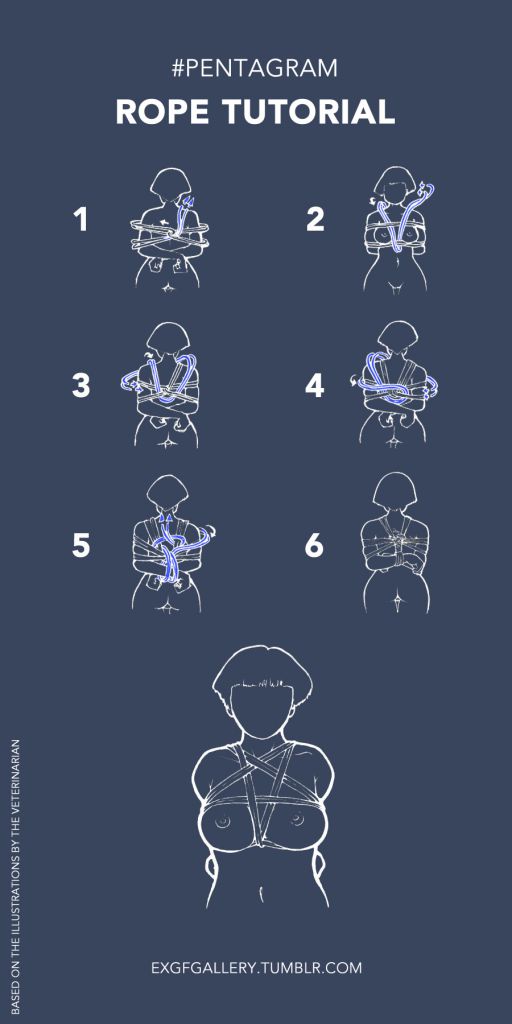 #PENTAGRAM

ROPE TUTORIAL

1

2

3

4

5

6

BASED ON THE ILLUSTRATIONS BY THE VETERINARIAN

EXGFGALLERY.TUMBLR.COM