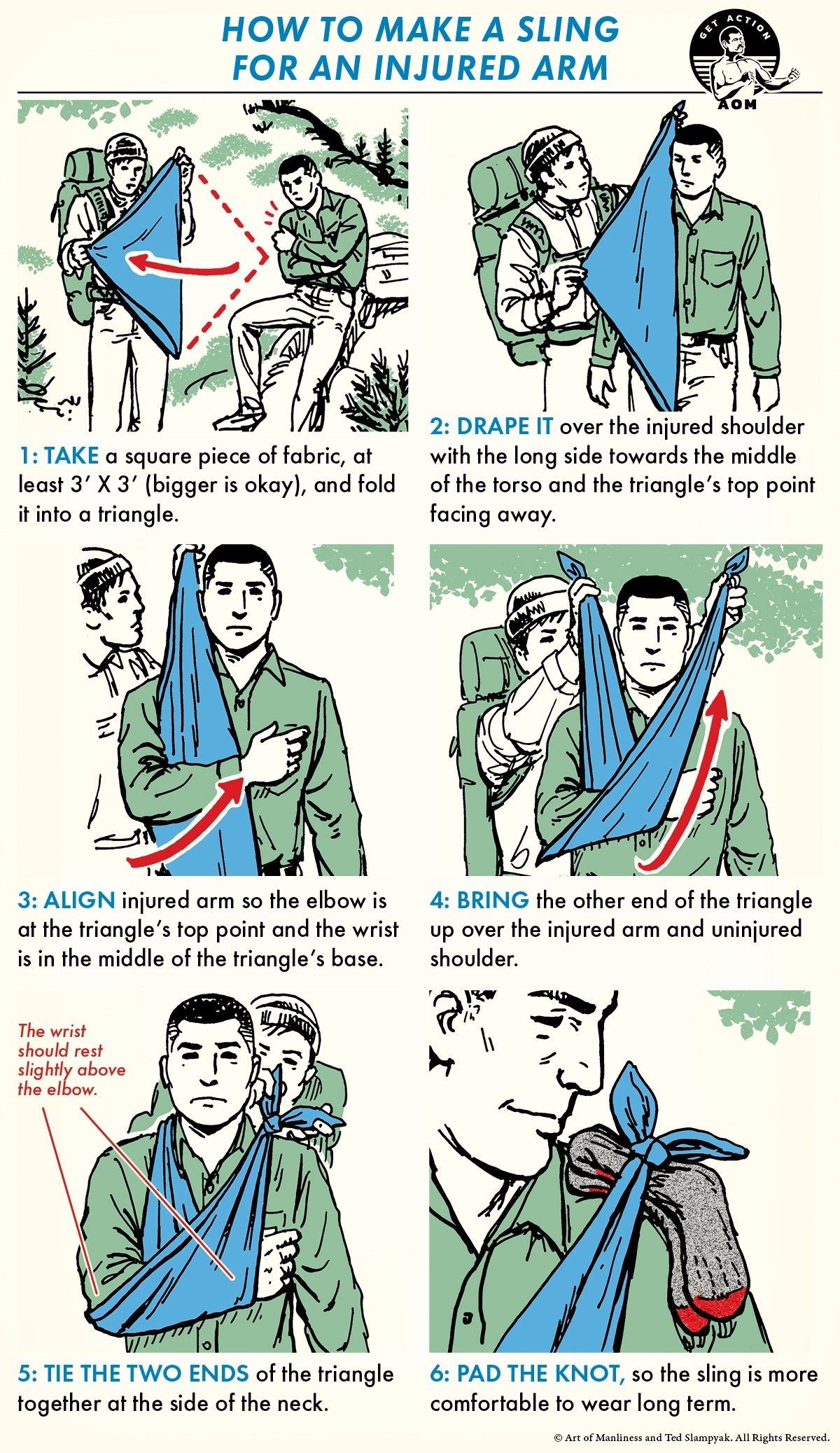 HOW TO MAKE A SLING FOR AN INJURED ARM

GET ACTION
AOM

1: TAKE a square piece of fabric, at least 3′ X 3′ (bigger is okay), and fold it into a triangle.

2: DRAPE IT over the injured shoulder with the long side towards the middle of the torso and the triangle's top point facing away.

3: ALIGN injured arm so the elbow is at the triangle's top point and the wrist is in the middle of the triangle's base.

4: BRING the other end of the triangle up over the injured arm and uninjured shoulder.

The wrist should rest slightly above the elbow.

5: TIE THE TWO ENDS of the triangle together at the side of the neck.

6: PAD THE KNOT, so the sling is more comfortable to wear long term.

© Art of Manliness and Ted Slampyak. All Rights Reserved.