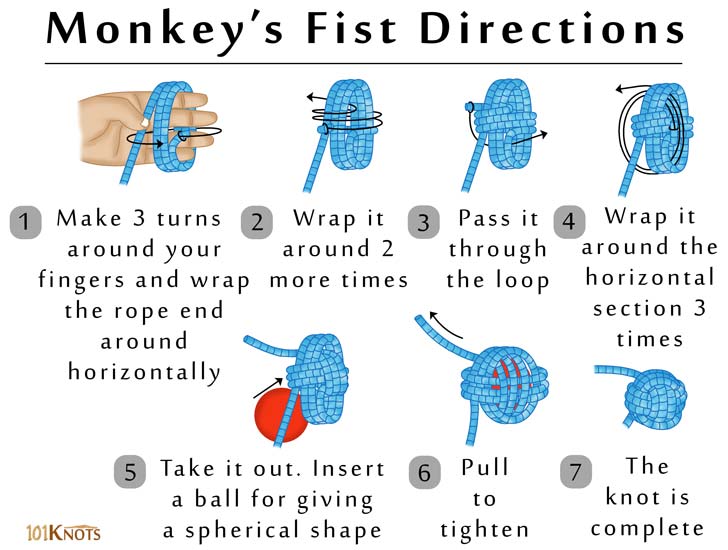 Monkey's Fist Directions

1 Make 3 turns around your fingers and wrap the rope end around horizontally

2 Wrap it around 2 more times

3 Pass it through the loop

4 Wrap it around the horizontal section 3 times

5 Take it out. Insert a ball for giving a spherical shape

6 Pull to tighten

7 The knot is complete

101KNOTS