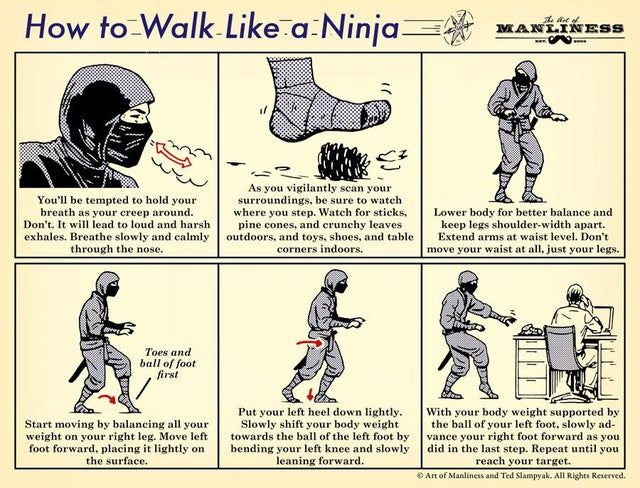 How to Walk Like a Ninja

The Art of MANLINESS EST. 2008

You'll be tempted to hold your breath as your creep around. Don't. It will lead to loud and harsh exhales. Breathe slowly and calmly through the nose.

As you vigilantly scan your surroundings, be sure to watch where you step. Watch for sticks, pine cones, and crunchy leaves outdoors, and toys, shoes, and table corners indoors.

Lower body for better balance and keep legs shoulder-width apart. Extend arms at waist level. Don't move your waist at all, just your legs.

Toes and ball of foot first

Start moving by balancing all your weight on your right leg. Move left foot forward, placing it lightly on the surface.

Put your left heel down lightly. Slowly shift your body weight towards the ball of the left foot by bending your left knee and slowly leaning forward.

With your body weight supported by the ball of your left foot, slowly advance your right foot forward as you did in the last step. Repeat until you reach your target.

© Art of Manliness and Ted Slampyak. All Rights Reserved.