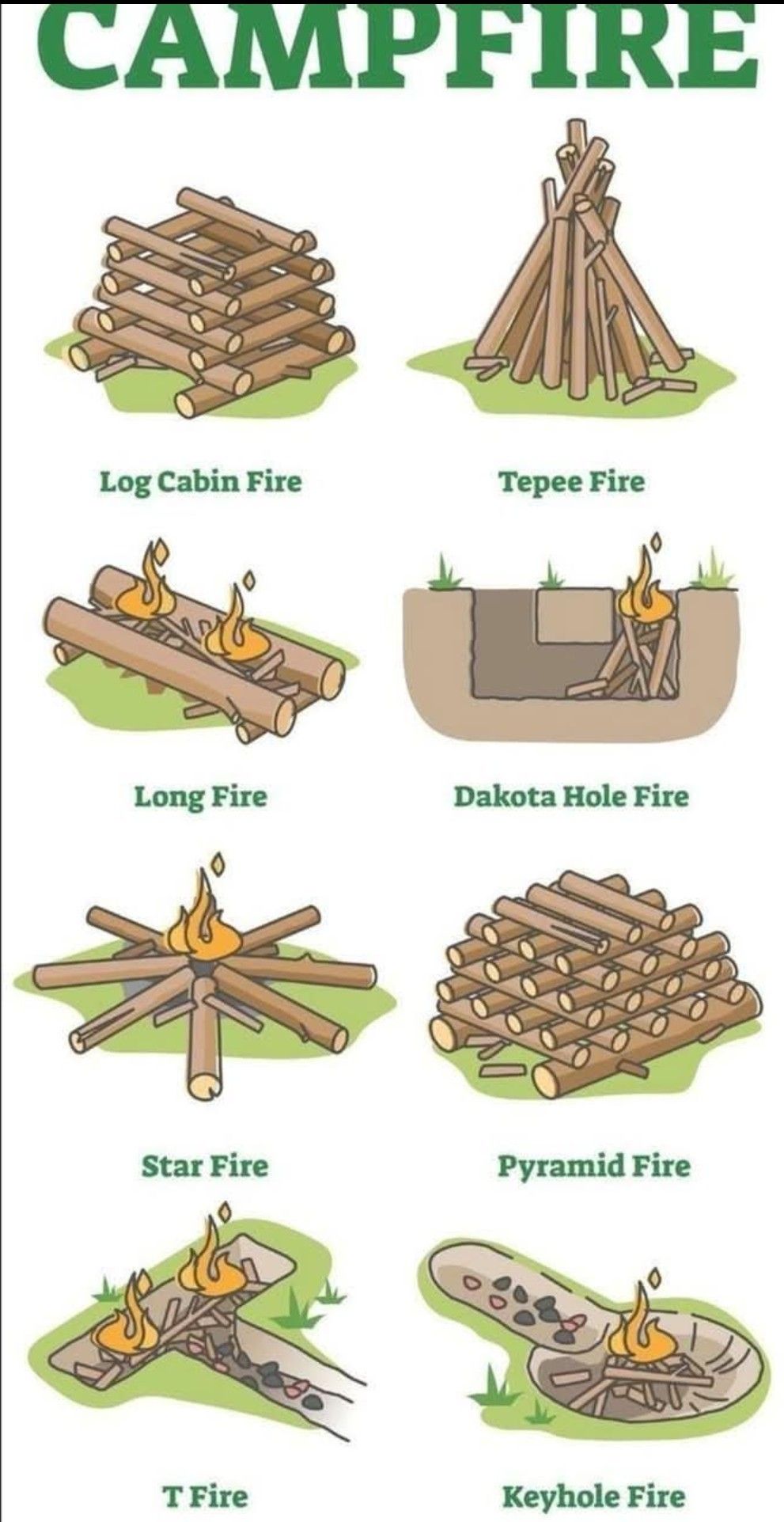 CAMPFIRE

Log Cabin Fire

Tepee Fire

Long Fire

Dakota Hole Fire

Star Fire

Pyramid Fire

T Fire

Keyhole Fire