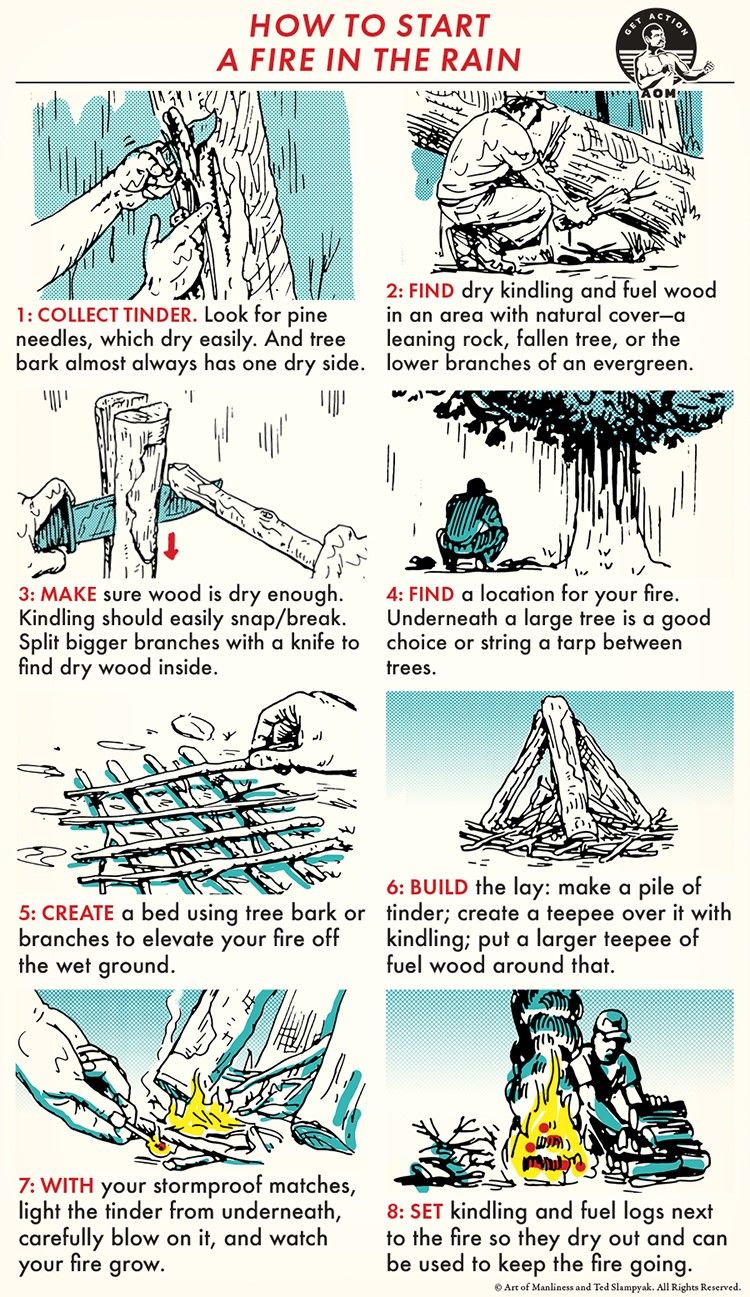 HOW TO START A FIRE IN THE RAIN

GET ACTION
AOM

1: COLLECT TINDER. Look for pine needles, which dry easily. And tree bark almost always has one dry side.

2: FIND dry kindling and fuel wood in an area with natural cover—a leaning rock, fallen tree, or the lower branches of an evergreen.

3: MAKE sure wood is dry enough. Kindling should easily snap/break. Split bigger branches with a knife to find dry wood inside.

4: FIND a location for your fire. Underneath a large tree is a good choice or string a tarp between trees.

5: CREATE a bed using tree bark or branches to elevate your fire off the wet ground.

6: BUILD the lay: make a pile of tinder; create a teepee over it with kindling; put a larger teepee of fuel wood around that.

7: WITH your stormproof matches, light the tinder from underneath, carefully blow on it, and watch your fire grow.

8: SET kindling and fuel logs next to the fire so they dry out and can be used to keep the fire going.

© Art of Manliness and Ted Slampyak. All Rights Reserved.