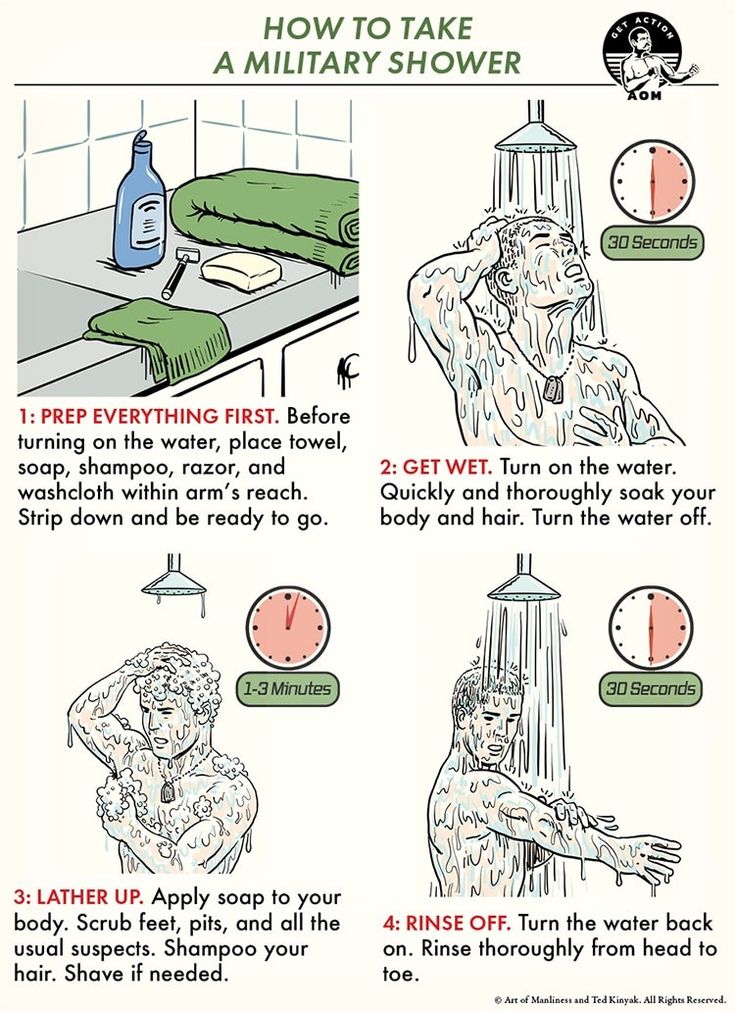 HOW TO TAKE A MILITARY SHOWER

GET ACTION
AOM

1: PREP EVERYTHING FIRST. Before turning on the water, place towel, soap, shampoo, razor, and washcloth within arm's reach. Strip down and be ready to go.

30 Seconds

2: GET WET. Turn on the water. Quickly and thoroughly soak your body and hair. Turn the water off.

1-3 Minutes

3: LATHER UP. Apply soap to your body. Scrub feet, pits, and all the usual suspects. Shampoo your hair. Shave if needed.

30 Seconds

4: RINSE OFF. Turn the water back on. Rinse thoroughly from head to toe.

© Art of Manliness and Ted Kinyak. All Rights Reserved.