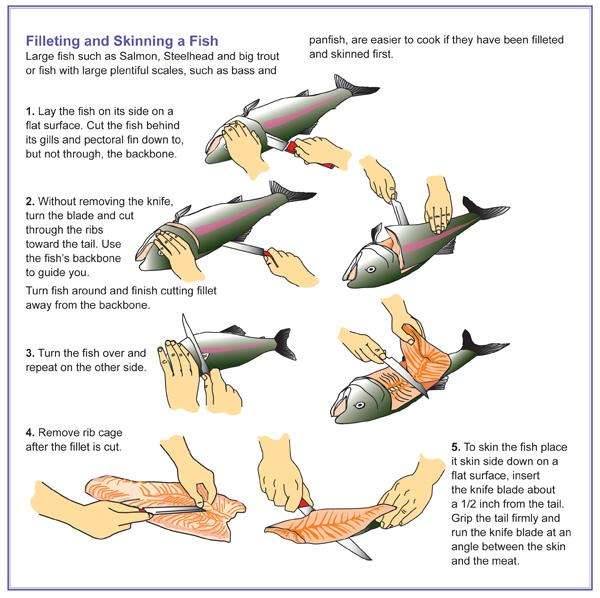 Filleting and Skinning a Fish

Large fish such as Salmon, Steelhead and big trout or fish with large plentiful scales, such as bass and panfish, are easier to cook if they have been filleted and skinned first.

1. Lay the fish on its side on a flat surface. Cut the fish behind its gills and pectoral fin down to, but not through, the backbone.

2. Without removing the knife, turn the blade and cut through the ribs toward the tail. Use the fish's backbone to guide you.

Turn fish around and finish cutting fillet away from the backbone.

3. Turn the fish over and repeat on the other side.

4. Remove rib cage after the fillet is cut.

5. To skin the fish place it skin side down on a flat surface, insert the knife blade about a 1/2 inch from the tail. Grip the tail firmly and run the knife blade at an angle between the skin and the meat.