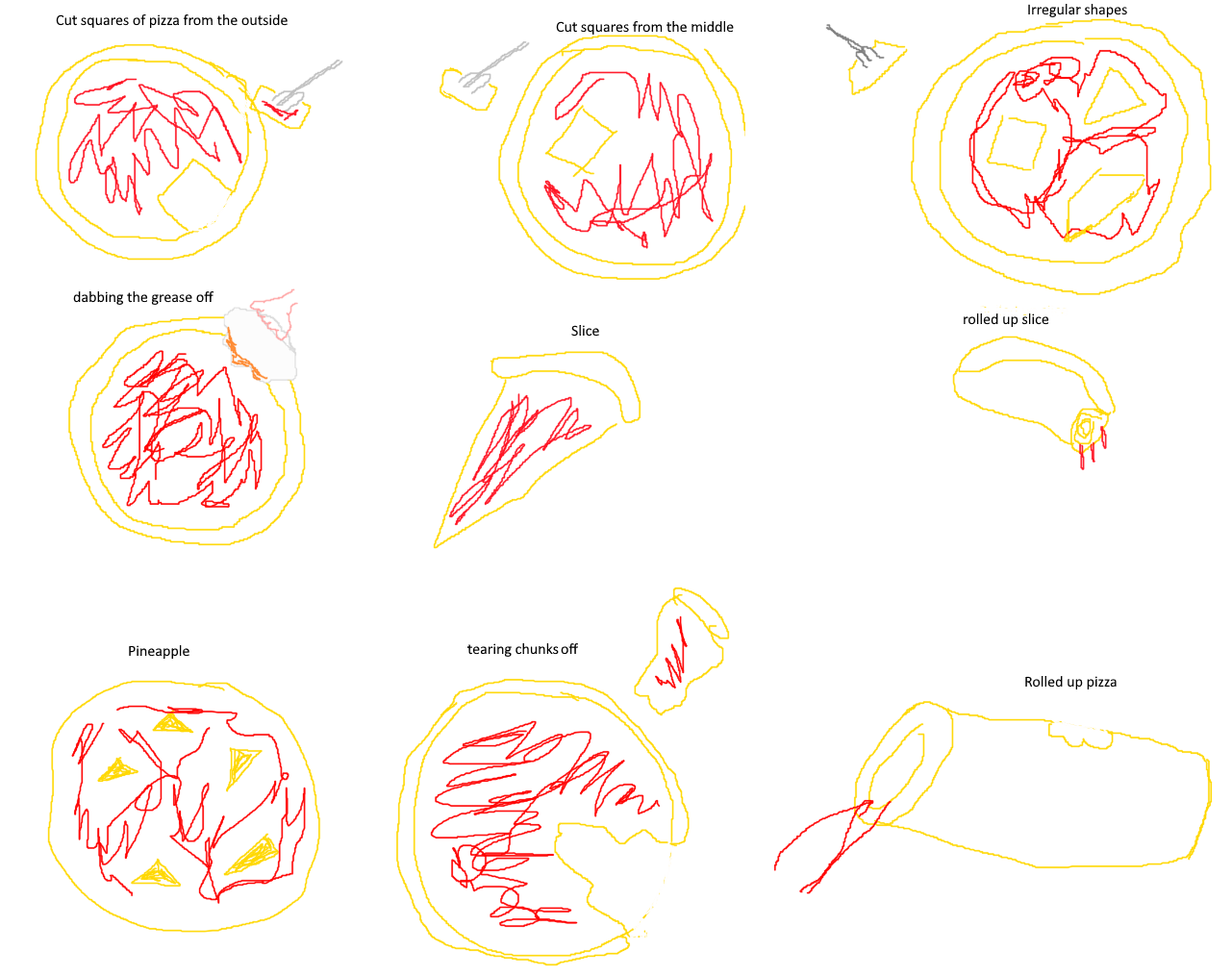 Cut squares of pizza from the outside

Cut squares from the middle

Irregular shapes

dabbing the grease off

Slice

rolled up slice

Pineapple

tearing chunks off

Rolled up pizza