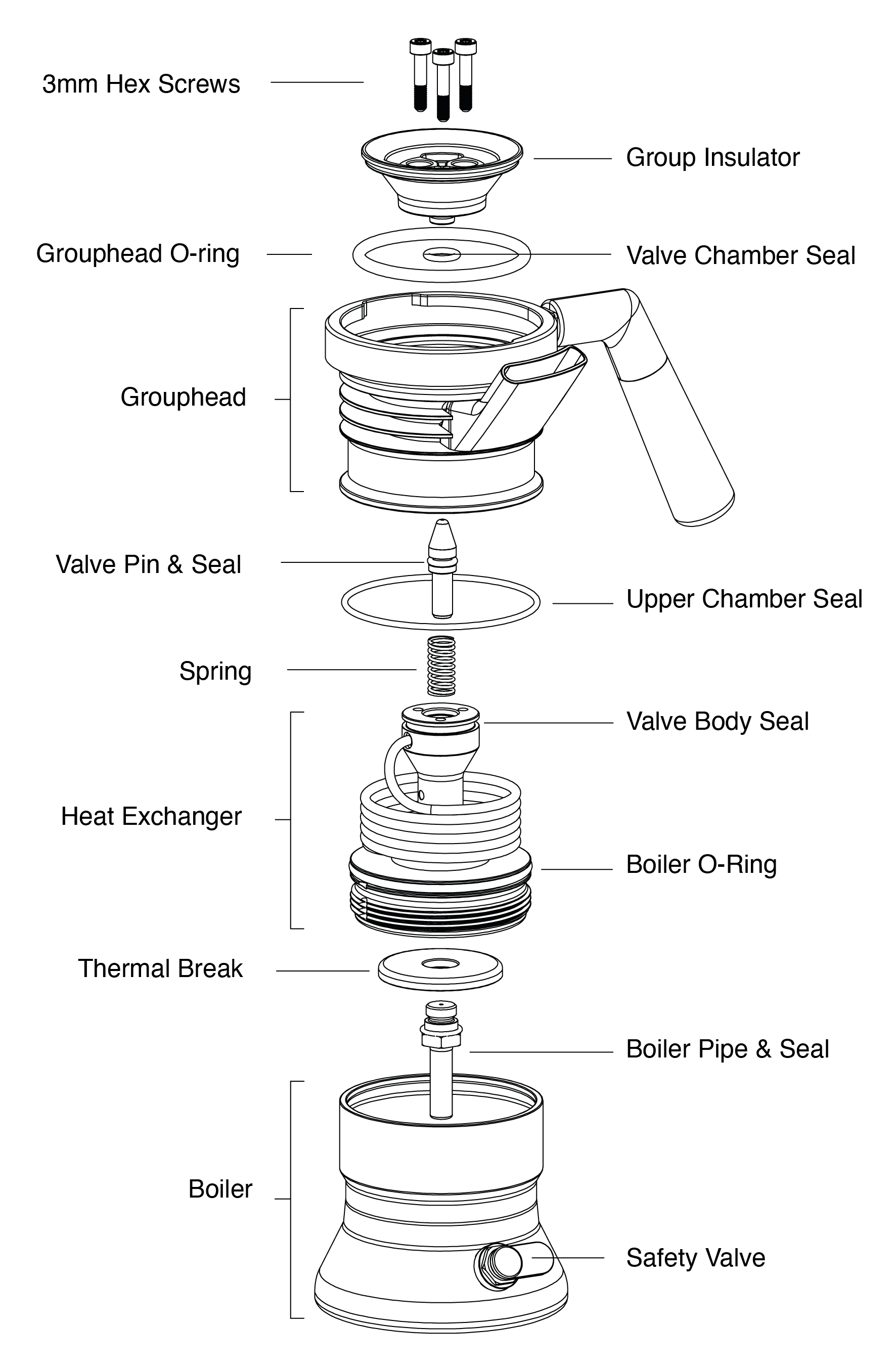 3mm Hex Screws

Group Insulator

Grouphead O-ring

Valve Chamber Seal

Grouphead

Valve Pin & Seal

Upper Chamber Seal

Spring

Valve Body Seal

Heat Exchanger

Boiler O-Ring

Thermal Break

Boiler Pipe & Seal

Boiler

Safety Valve