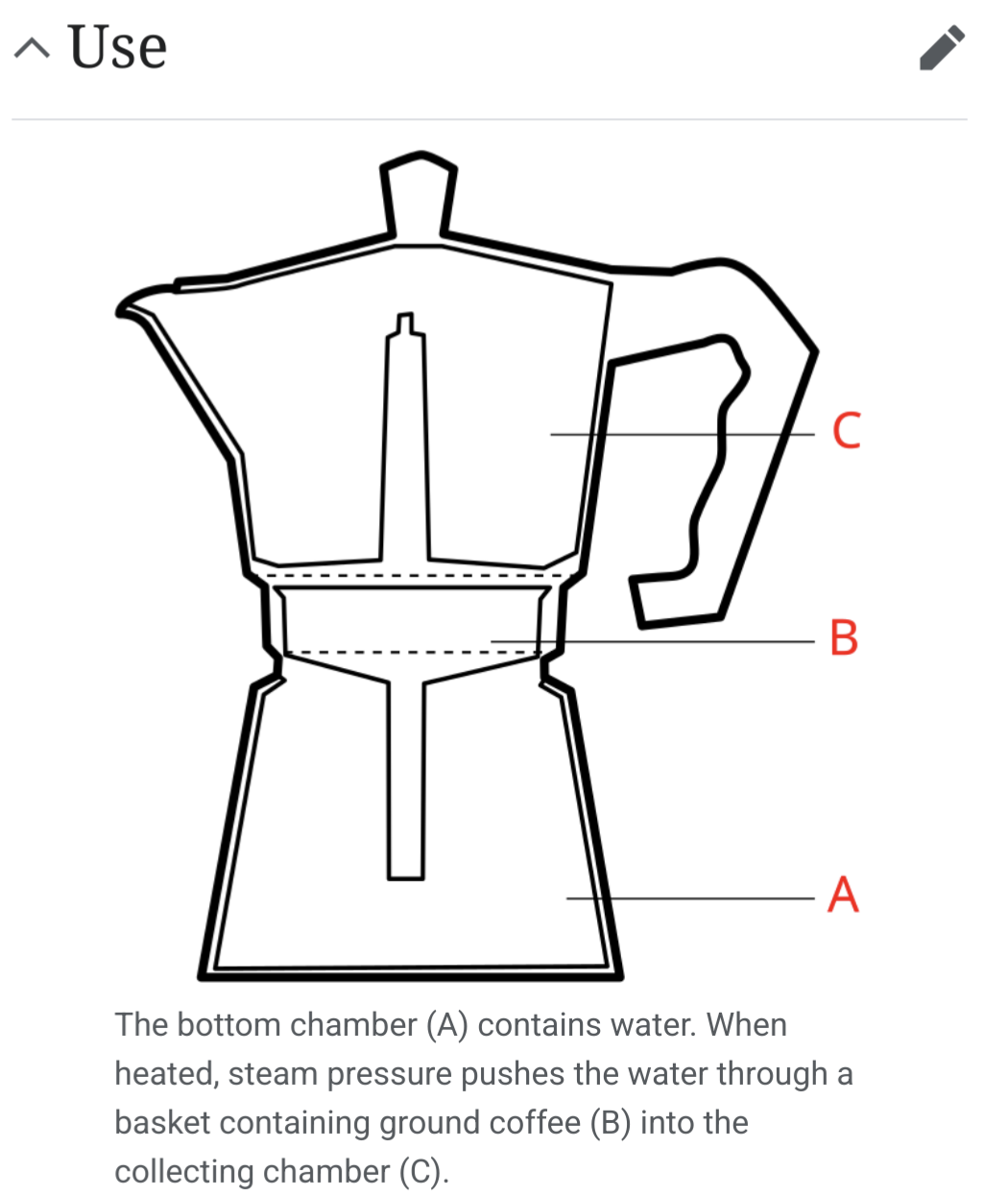 Use

C

B

A

The bottom chamber (A) contains water. When heated, steam pressure pushes the water through a basket containing ground coffee (B) into the collecting chamber (C).