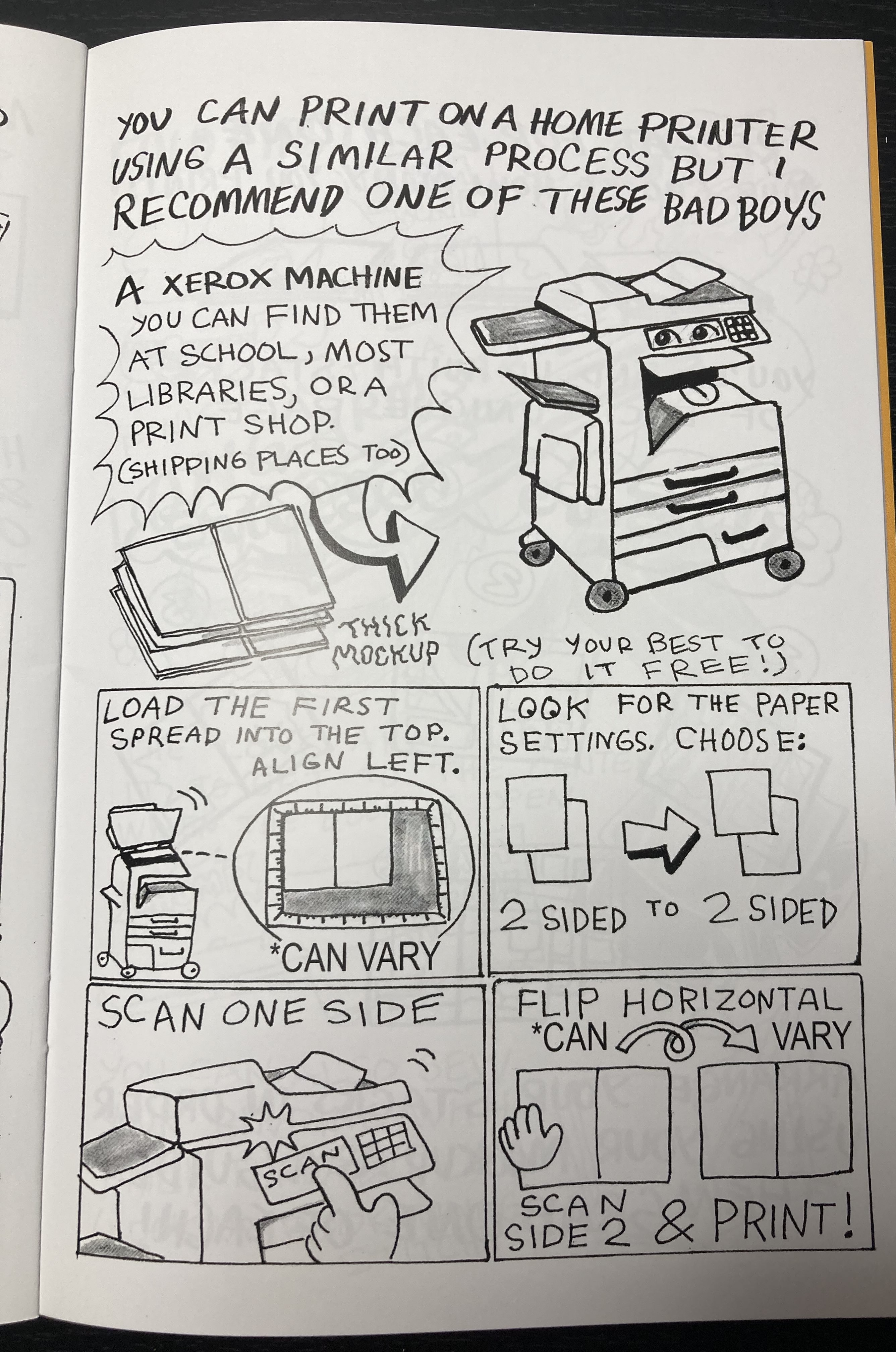 YOU CAN PRINT ON A HOME PRINTER USING A SIMILAR PROCESS BUT I RECOMMEND ONE OF THESE BAD BOYS

A XEROX MACHINE
YOU CAN FIND THEM AT SCHOOL, MOST LIBRARIES, OR A PRINT SHOP.
(SHIPPING PLACES TOO)

THICK MOCKUP

(TRY YOUR BEST TO DO IT FREE!)

LOAD THE FIRST SPREAD INTO THE TOP. ALIGN LEFT.

*CAN VARY

LOOK FOR THE PAPER SETTINGS. CHOOSE:

2 SIDED TO 2 SIDED

SCAN ONE SIDE

SCAN

FLIP HORIZONTAL
*CAN VARY

SCAN SIDE 2 & PRINT!