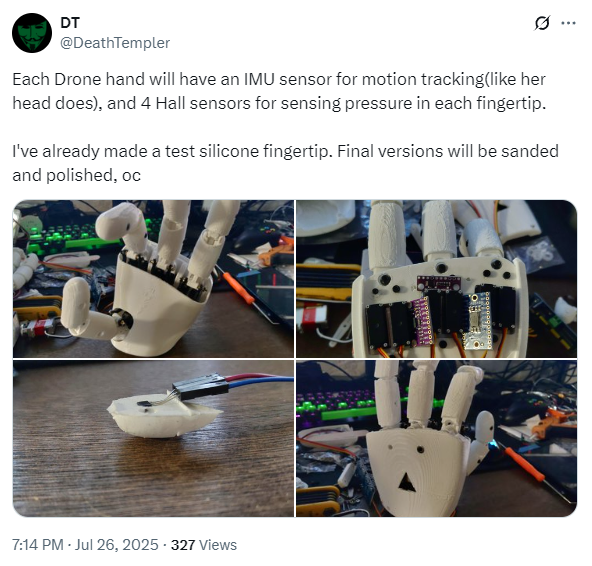 DT
@DeathTempler

Each Drone hand will have an IMU sensor for motion tracking(like her head does), and 4 Hall sensors for sensing pressure in each fingertip.

I've already made a test silicone fingertip. Final versions will be sanded and polished, oc

7:14 PM · Jul 26, 2025 · 327 Views