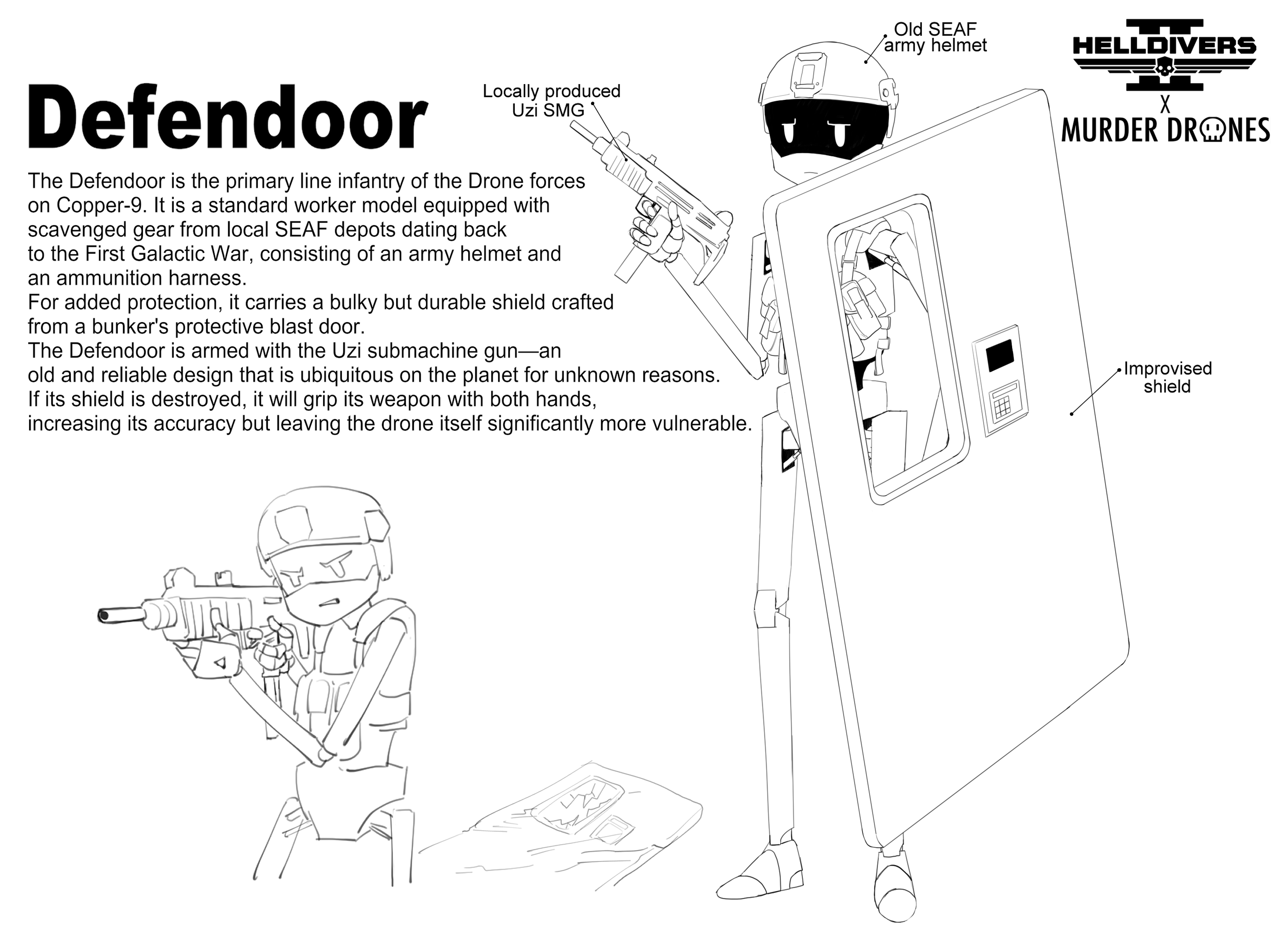 Defendoor

The Defendoor is the primary line infantry of the Drone forces on Copper-9. It is a standard worker model equipped with scavenged gear from local SEAF depots dating back to the First Galactic War, consisting of an army helmet and an ammunition harness.
For added protection, it carries a bulky but durable shield crafted from a bunker's protective blast door.
The Defendoor is armed with the Uzi submachine gun—an old and reliable design that is ubiquitous on the planet for unknown reasons.
If its shield is destroyed, it will grip its weapon with both hands, increasing its accuracy but leaving the drone itself significantly more vulnerable.

Locally produced Uzi SMG

Old SEAF army helmet

HELLDIVERS II
X
MURDER DRONES

Improvised shield