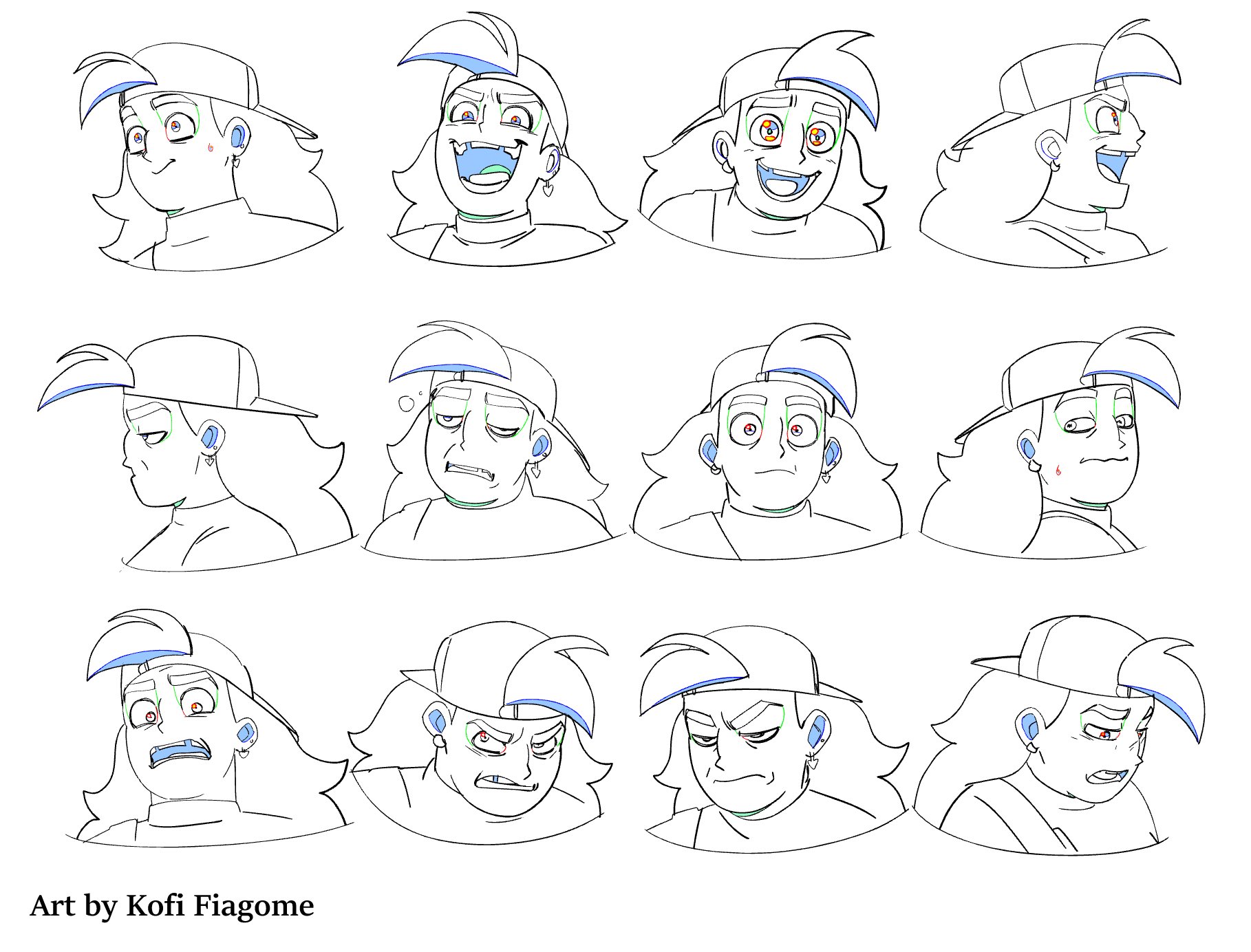 Art by Kofi Fiagome