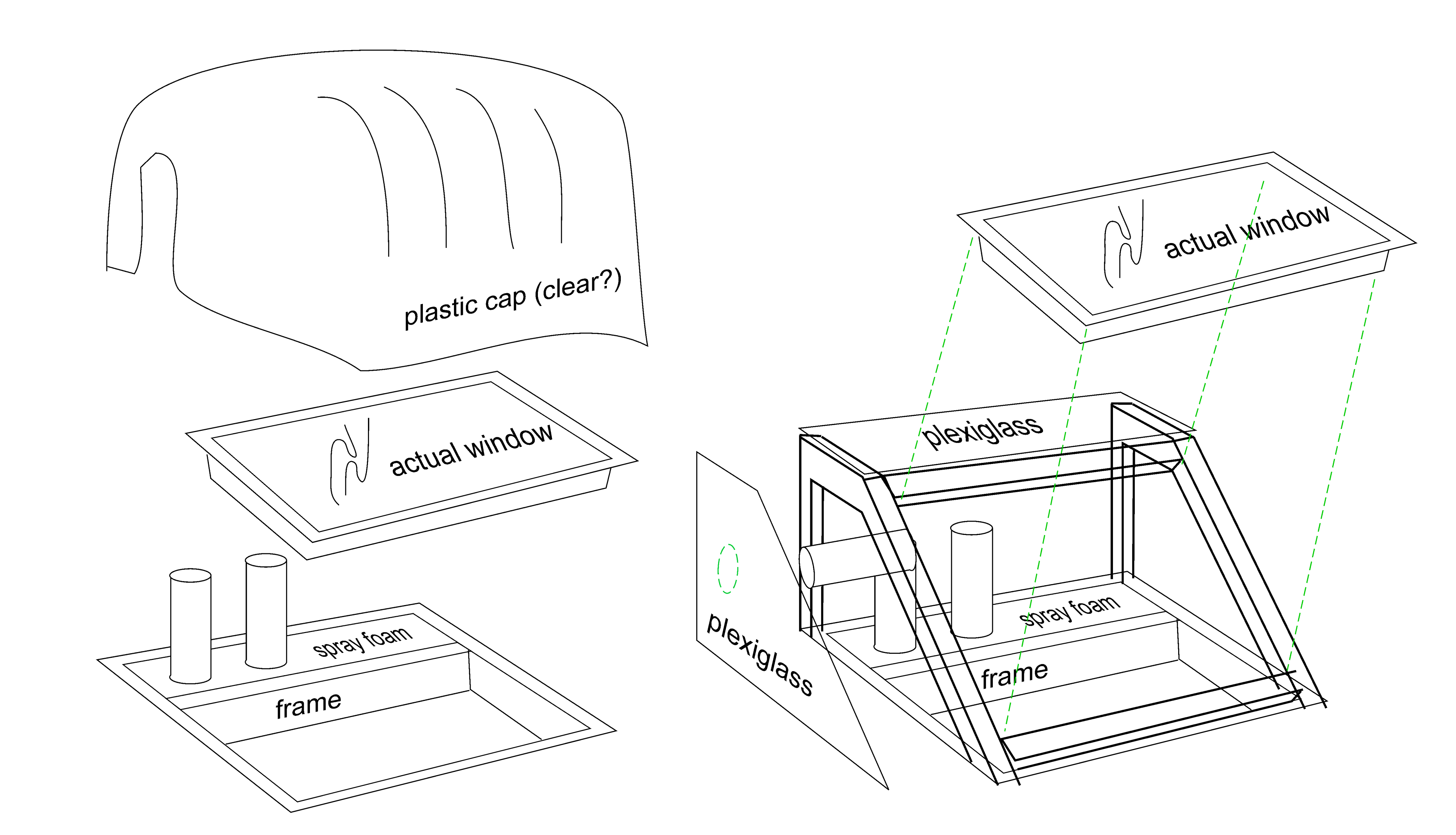 plastic cap (clear?)

actual window

spray foam

frame

actual window

plexiglass

plexiglass

spray foam

frame