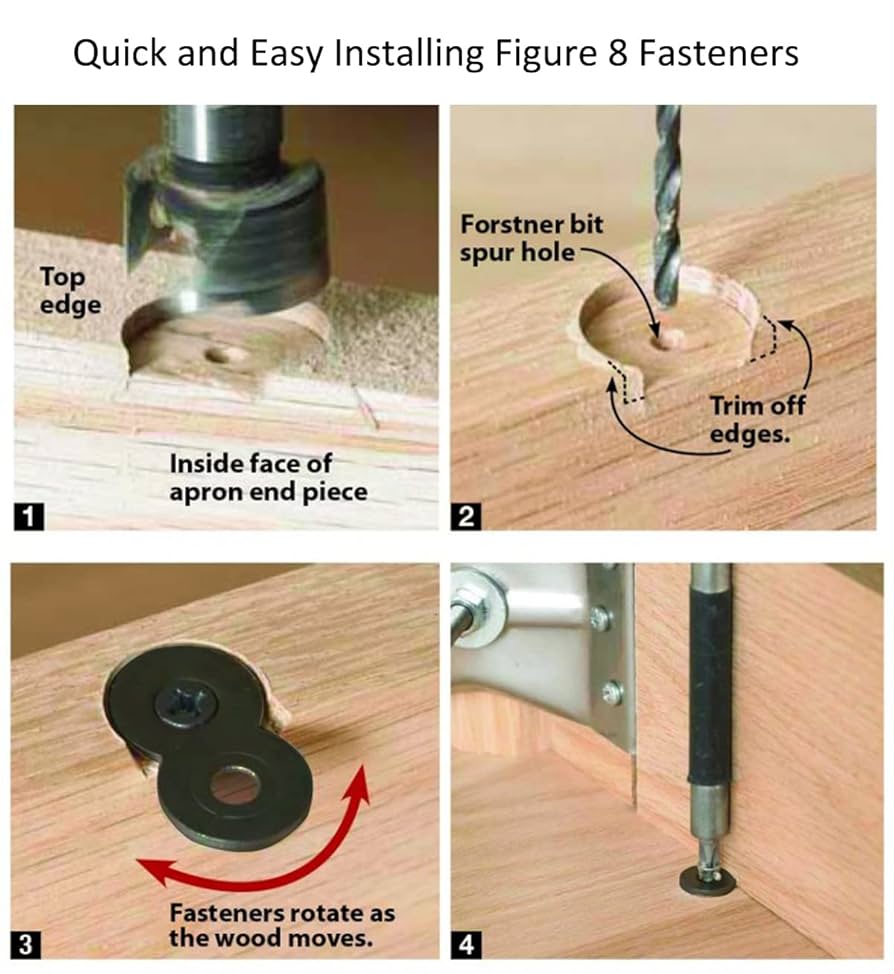 Quick and Easy Installing Figure 8 Fasteners

Top edge

Inside face of apron end piece

1

Forstner bit spur hole

Trim off edges.

2

Fasteners rotate as the wood moves.

3

4