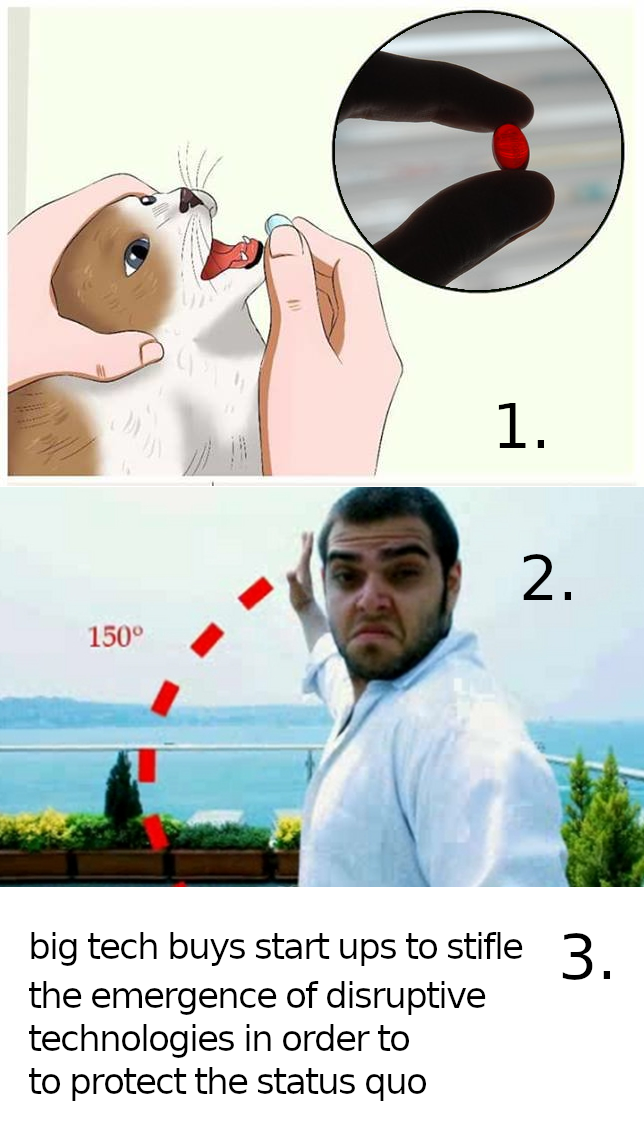 1.

2.

150°

big tech buys start ups to stifle the emergence of disruptive technologies in order to to protect the status quo

3.