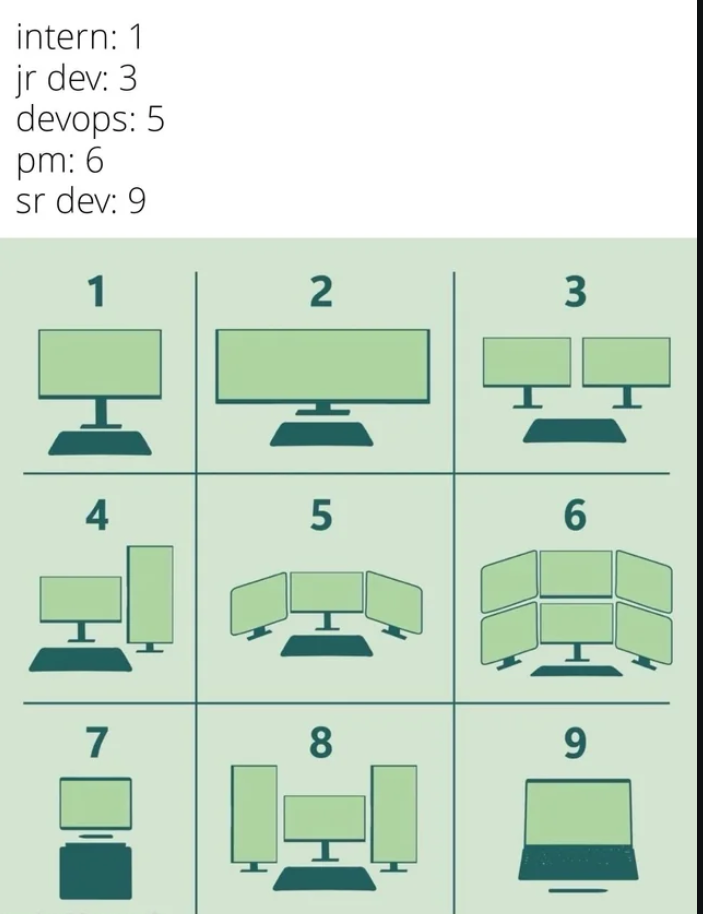 intern: 1
jr dev: 3
devops: 5
pm: 6
sr dev: 9

1 2 3
4 5 6
7 8 9