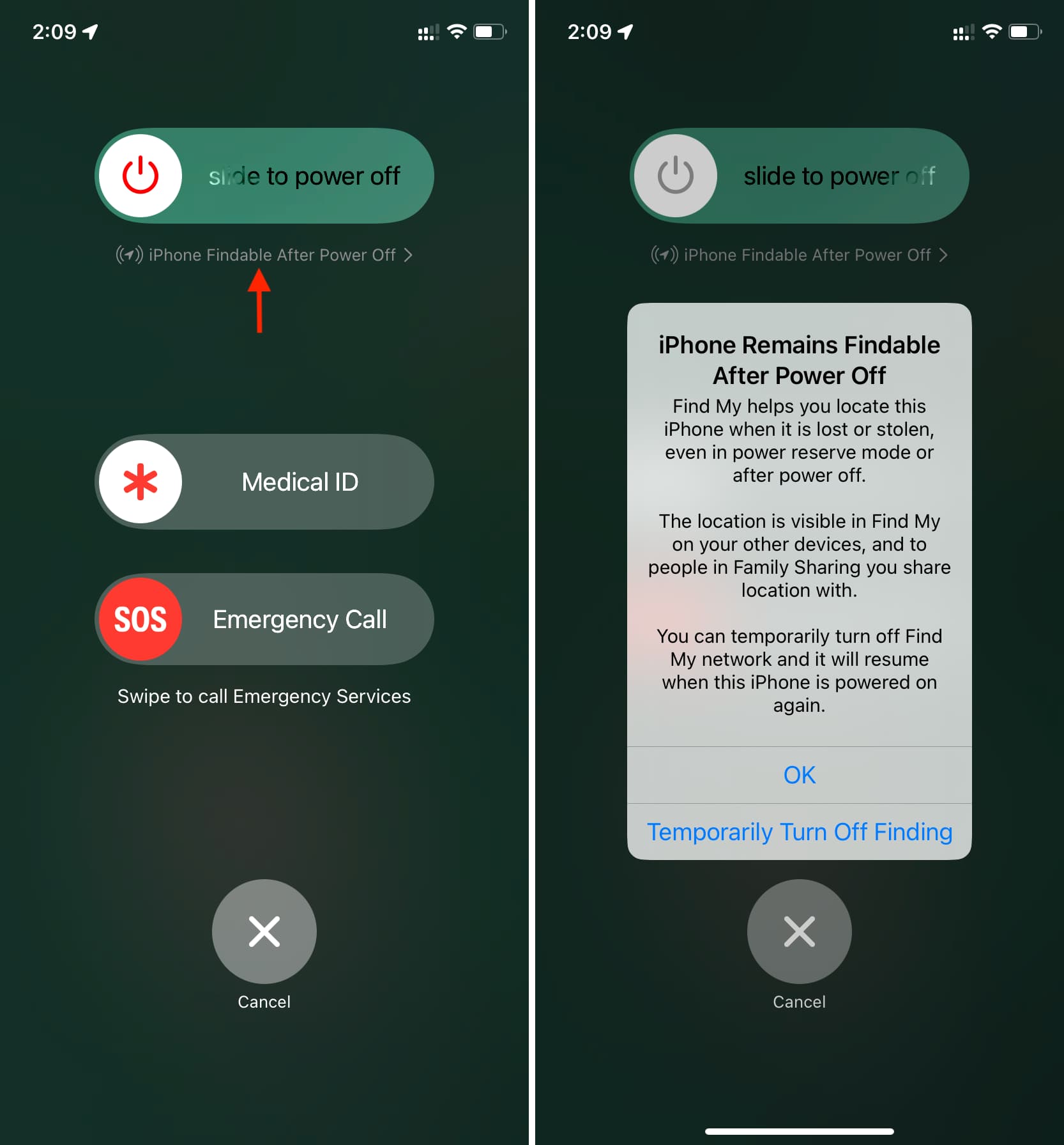 2:09

slide to power off

iPhone Findable After Power Off >

Medical ID

SOS

Emergency Call

Swipe to call Emergency Services

Cancel

2:09

slide to power off

iPhone Findable After Power Off >

iPhone Remains Findable After Power Off

Find My helps you locate this iPhone when it is lost or stolen, even in power reserve mode or after power off.

The location is visible in Find My on your other devices, and to people in Family Sharing you share location with.

You can temporarily turn off Find My network and it will resume when this iPhone is powered on again.

OK

Temporarily Turn Off Finding

Cancel