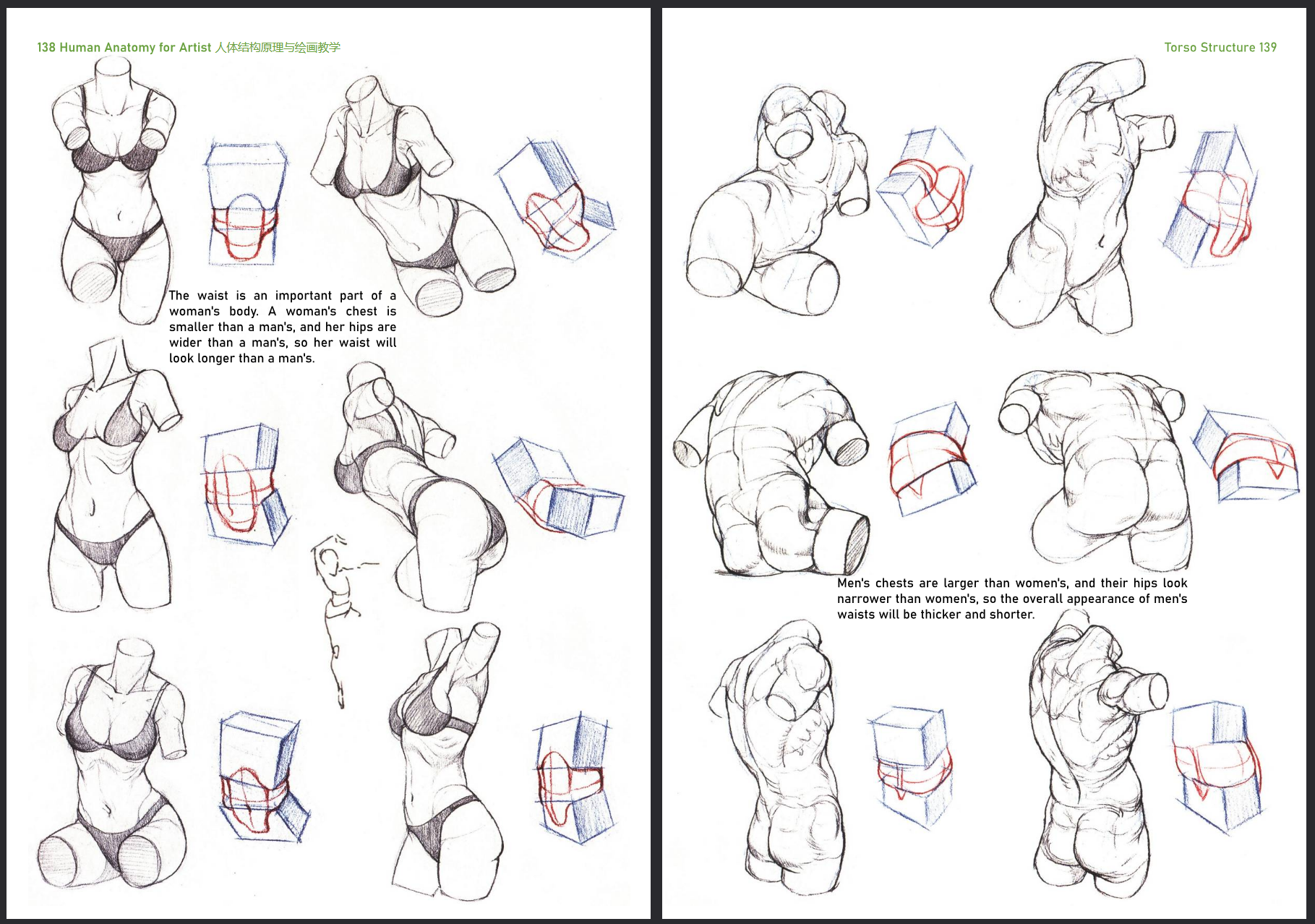 138 Human Anatomy for Artist 人体结构原理与绘画教学

The waist is an important part of a woman's body. A woman's chest is smaller than a man's, and her hips are wider than a man's, so her waist will look longer than a man's.

Torso Structure 139

Men's chests are larger than women's, and their hips look narrower than women's, so the overall appearance of men's waists will be thicker and shorter.