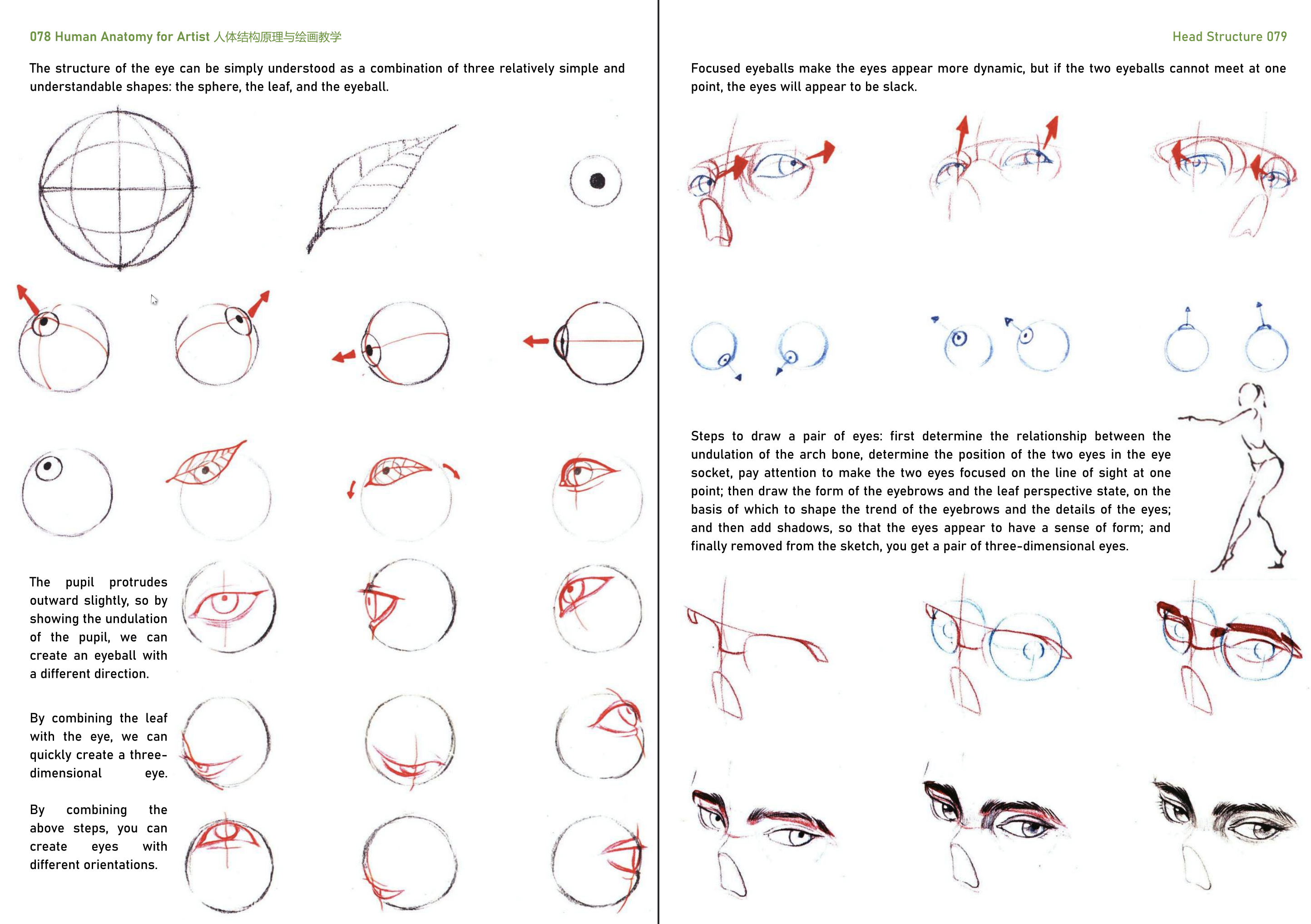 078 Human Anatomy for Artist 人体结构原理与绘画教学

The structure of the eye can be simply understood as a combination of three relatively simple and understandable shapes: the sphere, the leaf, and the eyeball.

The pupil protrudes outward slightly, so by showing the undulation of the pupil, we can create an eyeball with a different direction.

By combining the leaf with the eye, we can quickly create a three-dimensional eye.

By combining the above steps, you can create eyes with different orientations.

Head Structure 079

Focused eyeballs make the eyes appear more dynamic, but if the two eyeballs cannot meet at one point, the eyes will appear to be slack.

Steps to draw a pair of eyes: first determine the relationship between the undulation of the arch bone, determine the position of the two eyes in the eye socket, pay attention to make the two eyes focused on the line of sight at one point; then draw the form of the eyebrows and the leaf perspective state, on the basis of which to shape the trend of the eyebrows and the details of the eyes; and then add shadows, so that the eyes appear to have a sense of form; and finally removed from the sketch, you get a pair of three-dimensional eyes.