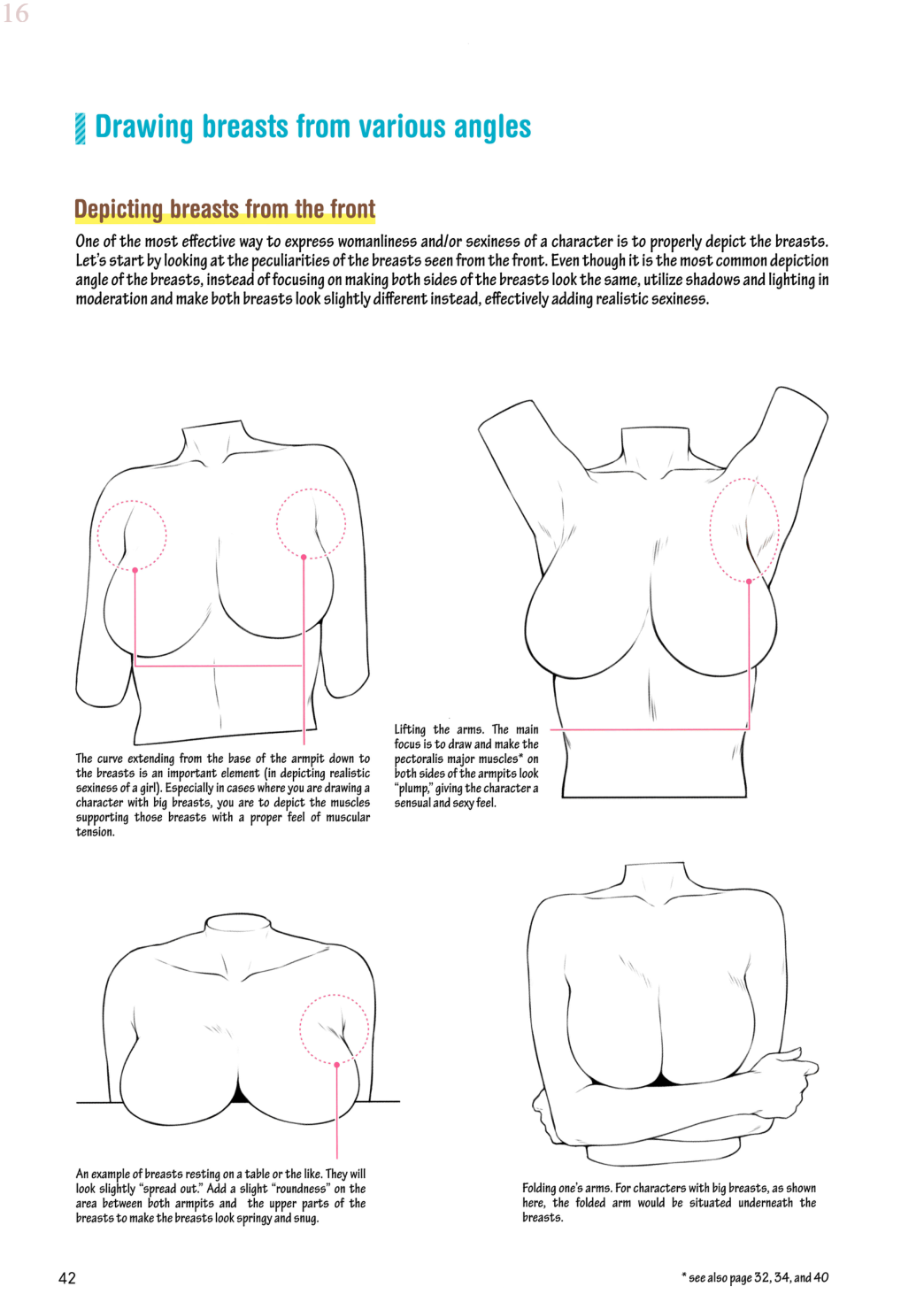 16

Drawing breasts from various angles

Depicting breasts from the front

One of the most effective way to express womanliness and/or sexiness of a character is to properly depict the breasts. Let's start by looking at the peculiarities of the breasts seen from the front. Even though it is the most common depiction angle of the breasts, instead of focusing on making both sides of the breasts look the same, utilize shadows and lighting in moderation and make both breasts look slightly different instead, effectively adding realistic sexiness.

The curve extending from the base of the armpit down to the breasts is an important element (in depicting realistic sexiness of a girl). Especially in cases where you are drawing a character with big breasts, you are to depict the muscles supporting those breasts with a proper feel of muscular tension.

Lifting the arms. The main focus is to draw and make the pectoralis major muscles* on both sides of the armpits look "plump," giving the character a sensual and sexy feel.

An example of breasts resting on a table or the like. They will look slightly "spread out." Add a slight "roundness" on the area between both armpits and the upper parts of the breasts to make the breasts look springy and snug.

Folding one's arms. For characters with big breasts, as shown here, the folded arm would be situated underneath the breasts.

42

* see also page 32, 34, and 40