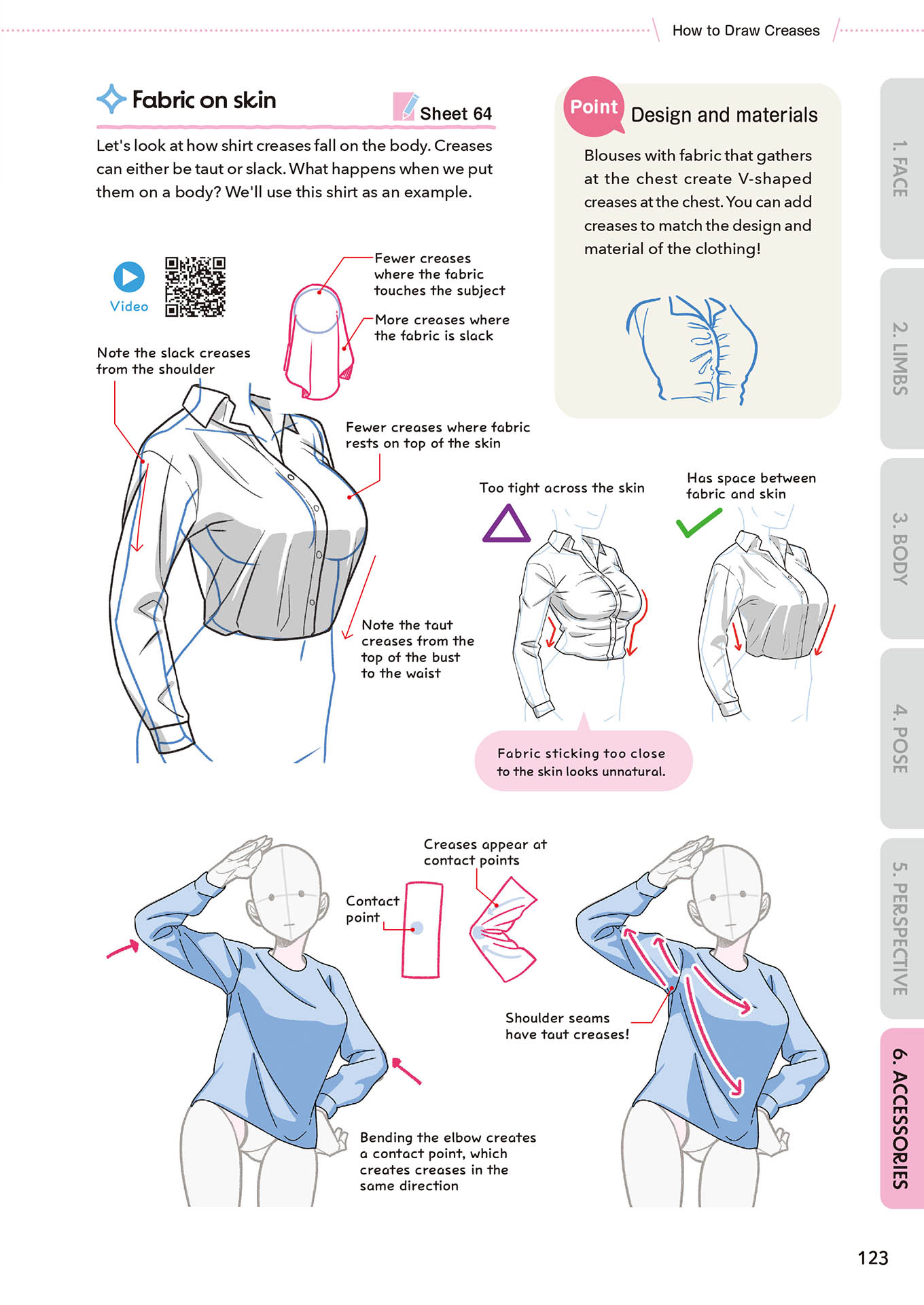 How to Draw Creases

Fabric on skin

Sheet 64

Let's look at how shirt creases fall on the body. Creases can either be taut or slack. What happens when we put them on a body? We'll use this shirt as an example.

Video

Fewer creases where the fabric touches the subject

More creases where the fabric is slack

Note the slack creases from the shoulder

Fewer creases where fabric rests on top of the skin

Note the taut creases from the top of the bust to the waist

Point Design and materials

Blouses with fabric that gathers at the chest create V-shaped creases at the chest. You can add creases to match the design and material of the clothing!

Too tight across the skin

Has space between fabric and skin

Fabric sticking too close to the skin looks unnatural.

Creases appear at contact points

Contact point

Shoulder seams have taut creases!

Bending the elbow creates a contact point, which creates creases in the same direction

1. FACE
2. LIMBS
3. BODY
4. POSE
5. PERSPECTIVE
6. ACCESSORIES

123