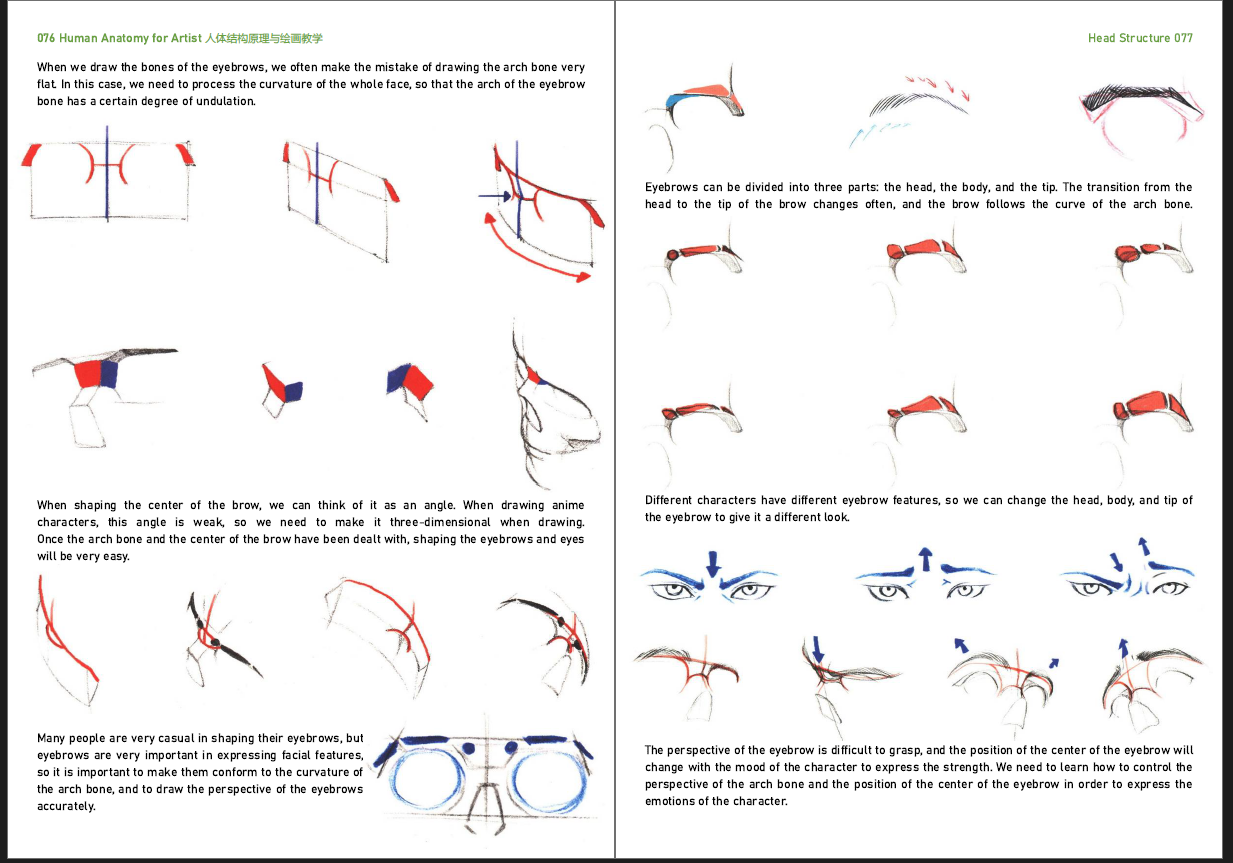 076 Human Anatomy for Artist 人体结构原理与绘画教学

When we draw the bones of the eyebrows, we often make the mistake of drawing the arch bone very flat. In this case, we need to process the curvature of the whole face, so that the arch of the eyebrow bone has a certain degree of undulation.

When shaping the center of the brow, we can think of it as an angle. When drawing anime characters, this angle is weak, so we need to make it three-dimensional when drawing. Once the arch bone and the center of the brow have been dealt with, shaping the eyebrows and eyes will be very easy.

Many people are very casual in shaping their eyebrows, but eyebrows are very important in expressing facial features, so it is important to make them conform to the curvature of the arch bone, and to draw the perspective of the eyebrows accurately.

Head Structure 077

Eyebrows can be divided into three parts: the head, the body, and the tip. The transition from the head to the tip of the brow changes often, and the brow follows the curve of the arch bone.

Different characters have different eyebrow features, so we can change the head, body, and tip of the eyebrow to give it a different look.

The perspective of the eyebrow is difficult to grasp, and the position of the center of the eyebrow will change with the mood of the character to express the strength. We need to learn how to control the perspective of the arch bone and the position of the center of the eyebrow in order to express the emotions of the character.