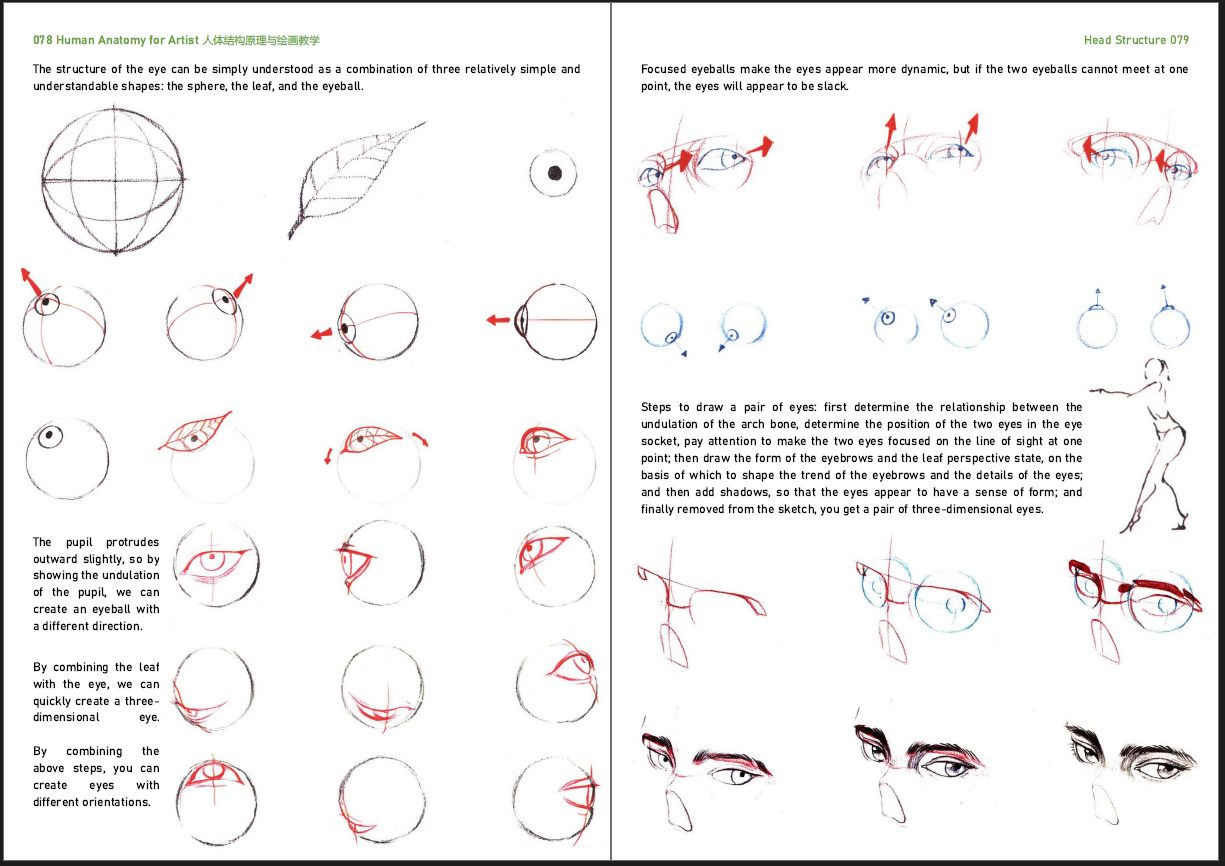 078 Human Anatomy for Artist 人体结构原理与绘画教学

The structure of the eye can be simply understood as a combination of three relatively simple and understandable shapes: the sphere, the leaf, and the eyeball.

The pupil protrudes outward slightly, so by showing the undulation of the pupil, we can create an eyeball with a different direction.

By combining the leaf with the eye, we can quickly create a three-dimensional eye.

By combining the above steps, you can create eyes with different orientations.

Head Structure 079

Focused eyeballs make the eyes appear more dynamic, but if the two eyeballs cannot meet at one point, the eyes will appear to be slack.

Steps to draw a pair of eyes: first determine the relationship between the undulation of the arch bone, determine the position of the two eyes in the eye socket, pay attention to make the two eyes focused on the line of sight at one point; then draw the form of the eyebrows and the leaf perspective state, on the basis of which to shape the trend of the eyebrows and the details of the eyes; and then add shadows, so that the eyes appear to have a sense of form; and finally removed from the sketch, you get a pair of three-dimensional eyes.