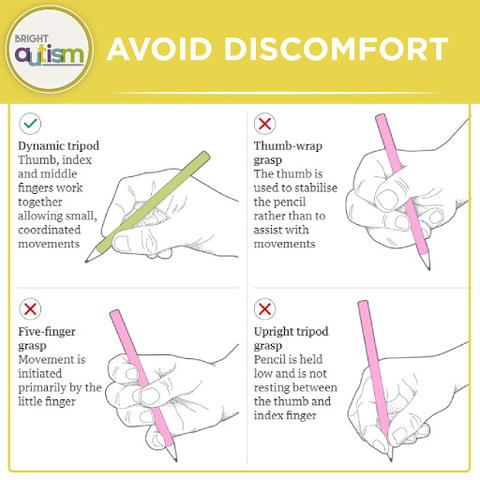 BRIGHT autism

AVOID DISCOMFORT

Dynamic tripod
Thumb, index and middle fingers work together allowing small, coordinated movements

Thumb-wrap grasp
The thumb is used to stabilise the pencil rather than to assist with movements

Five-finger grasp
Movement is initiated primarily by the little finger

Upright tripod grasp
Pencil is held low and is not resting between the thumb and index finger