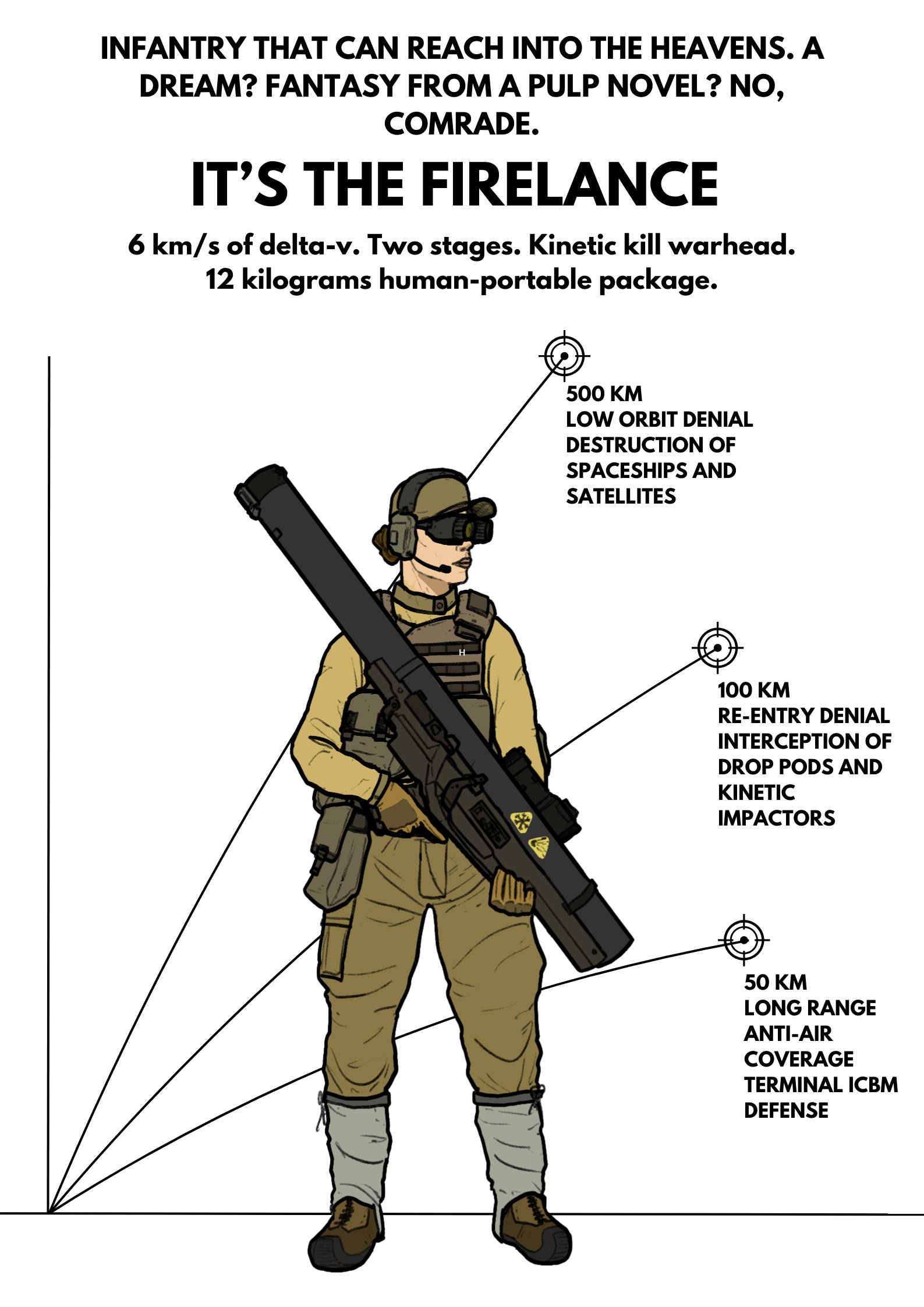 INFANTRY THAT CAN REACH INTO THE HEAVENS. A DREAM? FANTASY FROM A PULP NOVEL? NO, COMRADE.

IT'S THE FIRELANCE

6 km/s of delta-v. Two stages. Kinetic kill warhead. 12 kilograms human-portable package.

500 KM
LOW ORBIT DENIAL
DESTRUCTION OF SPACESHIPS AND SATELLITES

H

100 KM
RE-ENTRY DENIAL
INTERCEPTION OF DROP PODS AND KINETIC IMPACTORS

50 KM
LONG RANGE ANTI-AIR COVERAGE
TERMINAL ICBM DEFENSE