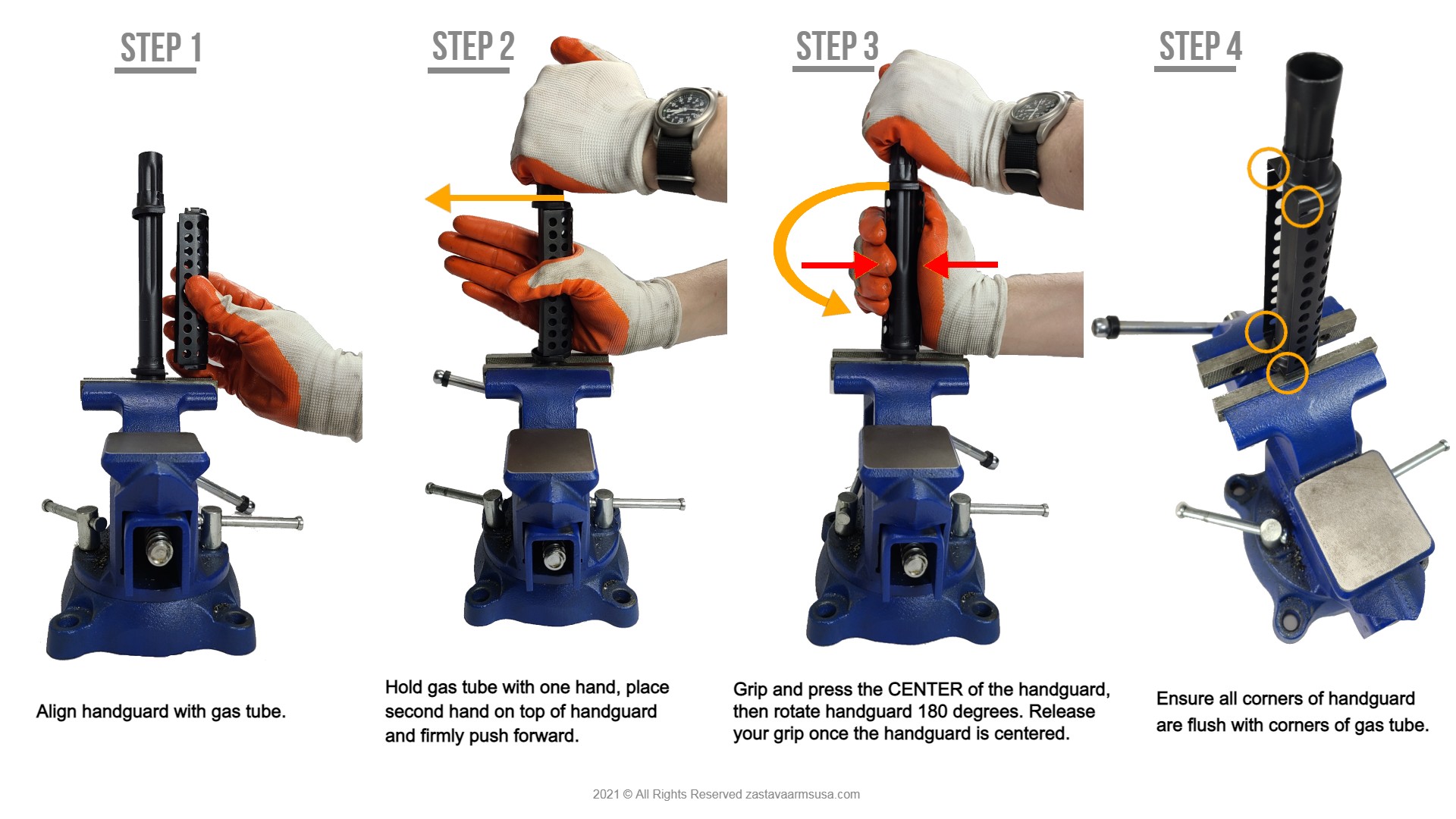 STEP 1

Align handguard with gas tube.

STEP 2

Hold gas tube with one hand, place second hand on top of handguard and firmly push forward.

STEP 3

Grip and press the CENTER of the handguard, then rotate handguard 180 degrees. Release your grip once the handguard is centered.

STEP 4

Ensure all corners of handguard are flush with corners of gas tube.

2021 © All Rights Reserved zastavaarmsusa.com