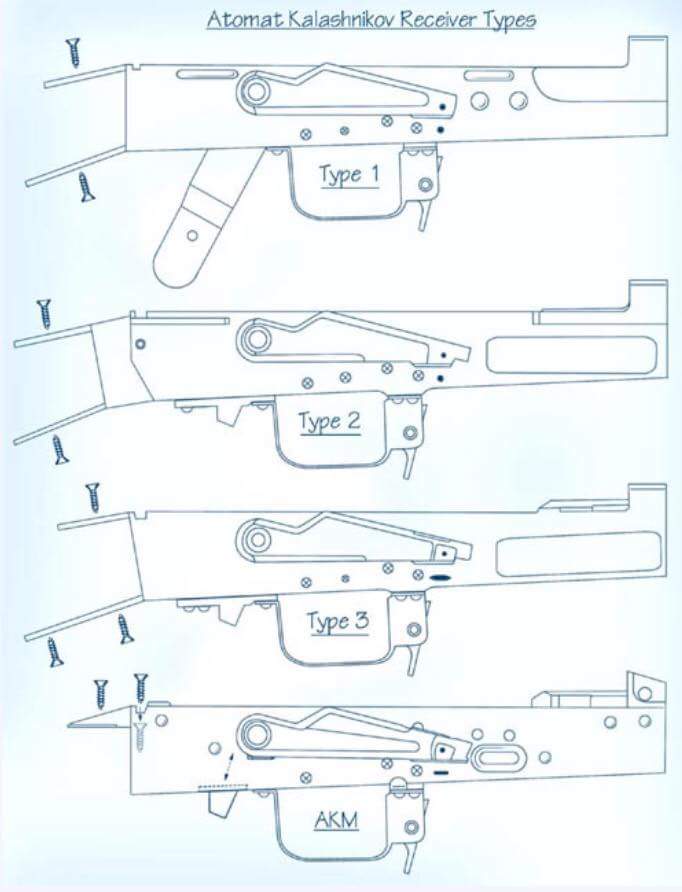 Atomat Kalashnikov Receiver Types

Type 1

Type 2

Type 3

AKM