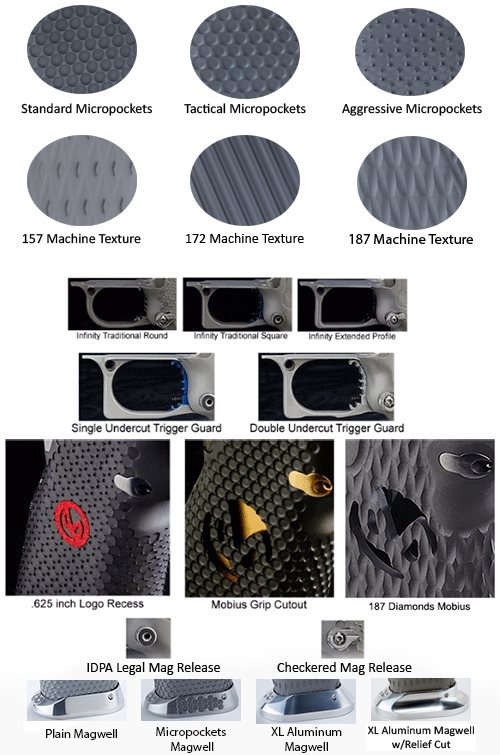 Standard Micropockets

Tactical Micropockets

Aggressive Micropockets

157 Machine Texture

172 Machine Texture

187 Machine Texture

Infinity Traditional Round

Infinity Traditional Square

Infinity Extended Profile

Single Undercut Trigger Guard

Double Undercut Trigger Guard

.625 inch Logo Recess

Mobius Grip Cutout

187 Diamonds Mobius

IDPA Legal Mag Release

Checkered Mag Release

Plain Magwell

Micropockets Magwell

XL Aluminum Magwell

XL Aluminum Magwell w/Relief Cut