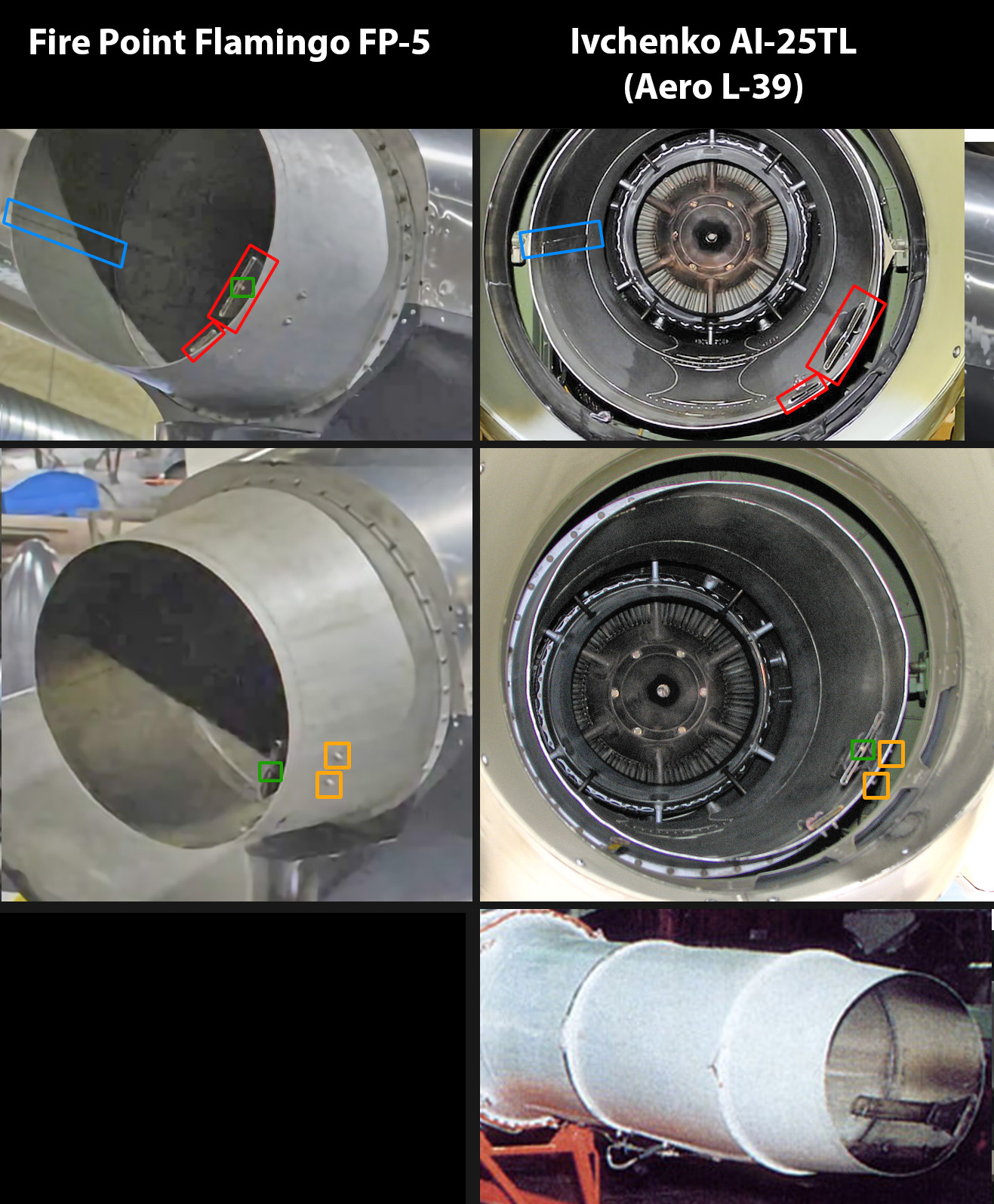 Fire Point Flamingo FP-5

Ivchenko AI-25TL
(Aero L-39)