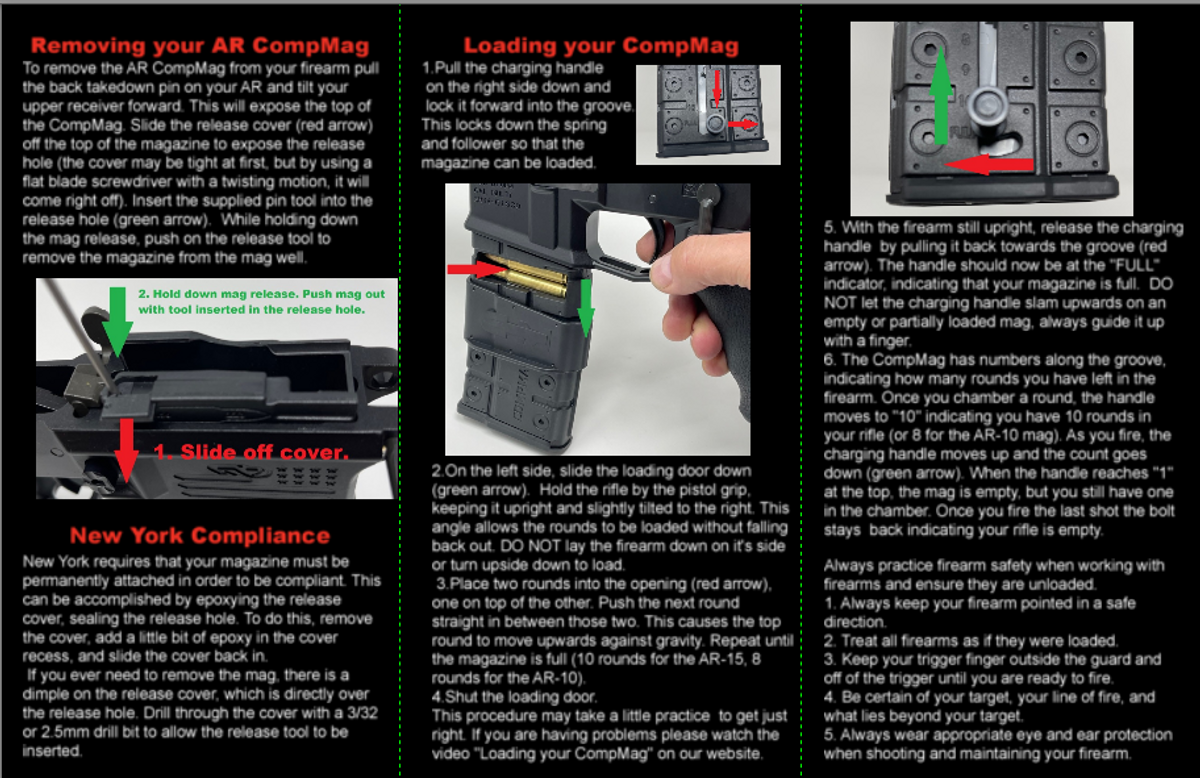 Removing your AR CompMag

To remove the AR CompMag from your firearm pull the back takedown pin on your AR and tilt your upper receiver forward. This will expose the top of the CompMag. Slide the release cover (red arrow) off the top of the magazine to expose the release hole (the cover may be tight at first, but by using a flat blade screwdriver with a twisting motion, it will come right off). Insert the supplied pin tool into the release hole (green arrow). While holding down the mag release, push on the release tool to remove the magazine from the mag well.

2. Hold down mag release. Push mag out with tool inserted in the release hole.

1. Slide off cover.

New York Compliance

New York requires that your magazine must be permanently attached in order to be compliant. This can be accomplished by epoxying the release cover, sealing the release hole. To do this, remove the cover, add a little bit of epoxy in the cover recess, and slide the cover back in.

If you ever need to remove the mag, there is a dimple on the release cover, which is directly over the release hole. Drill through the cover with a 3/32 or 2.5mm drill bit to allow the release tool to be inserted.

Loading your CompMag

1.Pull the charging handle on the right side down and lock it forward into the groove. This locks down the spring and follower so that the magazine can be loaded.

2.On the left side, slide the loading door down (green arrow). Hold the rifle by the pistol grip, keeping it upright and slightly tilted to the right. This angle allows the rounds to be loaded without falling back out. DO NOT lay the firearm down on it's side or turn upside down to load.

3.Place two rounds into the opening (red arrow), one on top of the other. Push the next round straight in between those two. This causes the top round to move upwards against gravity. Repeat until the magazine is full (10 rounds for the AR-15, 8 rounds for the AR-10).

4.Shut the loading door.

This procedure may take a little practice to get just right. If you are having problems please watch the video "Loading your CompMag" on our website.

5. With the firearm still upright, release the charging handle by pulling it back towards the groove (red arrow). The handle should now be at the "FULL" indicator, indicating that your magazine is full. DO NOT let the charging handle slam upwards on an empty or partially loaded mag, always guide it up with a finger.

6. The CompMag has numbers along the groove, indicating how many rounds you have left in the firearm. Once you chamber a round, the handle moves to "10" indicating you have 10 rounds in your rifle (or 8 for the AR-10 mag). As you fire, the charging handle moves up and the count goes down (green arrow). When the handle reaches "1" at the top, the mag is empty, but you still have one in the chamber. Once you fire the last shot the bolt stays back indicating your rifle is empty.

Always practice firearm safety when working with firearms and ensure they are unloaded.
1. Always keep your firearm pointed in a safe direction.
2. Treat all firearms as if they were loaded.
3. Keep your trigger finger outside the guard and off of the trigger until you are ready to fire.
4. Be certain of your target, your line of fire, and what lies beyond your target.
5. Always wear appropriate eye and ear protection when shooting and maintaining your firearm.