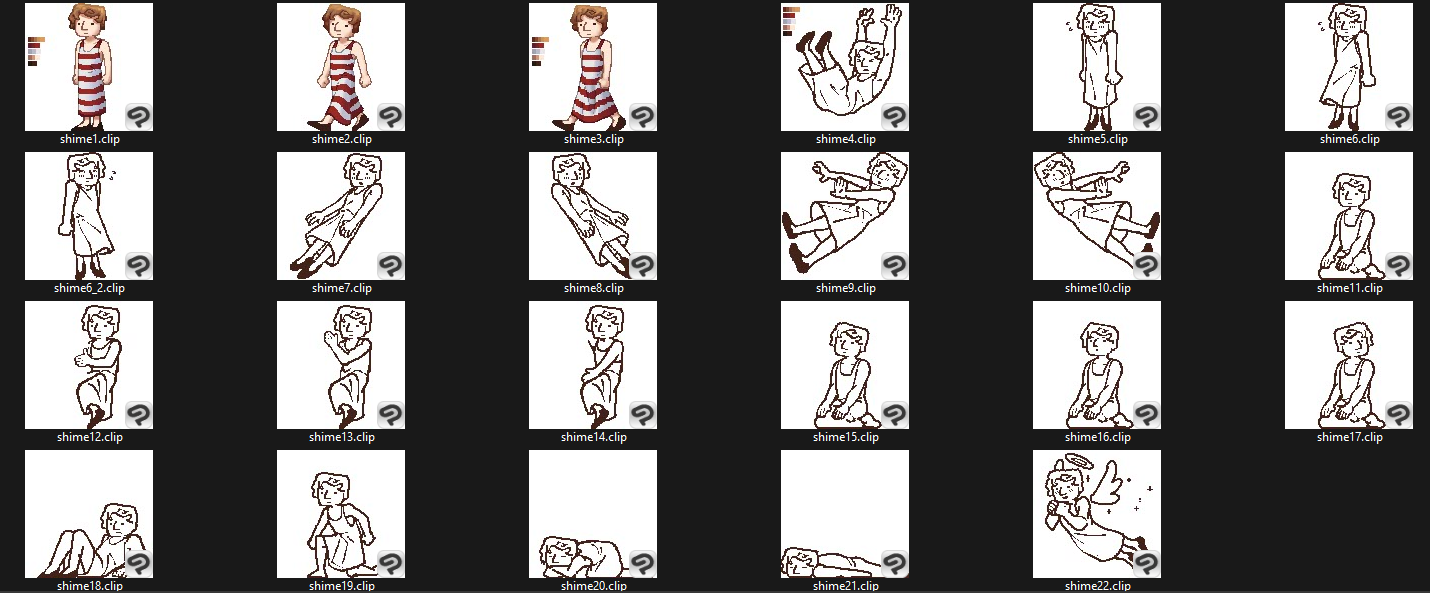 shime1.clip shime2.clip shime3.clip shime4.clip shime5.clip shime6.clip

shime6_2.clip shime7.clip shime8.clip shime9.clip shime10.clip shime11.clip

shime12.clip shime13.clip shime14.clip shime15.clip shime16.clip shime17.clip

shime18.clip shime19.clip shime20.clip shime21.clip shime22.clip