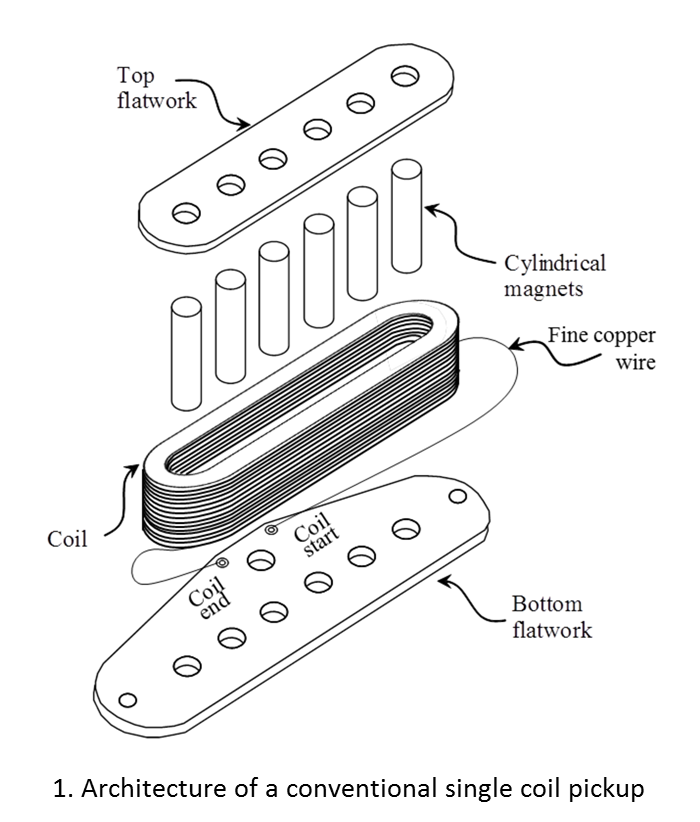 Top flatwork

Cylindrical magnets

Fine copper wire

Coil

Coil start

Coil end

Bottom flatwork

1. Architecture of a conventional single coil pickup