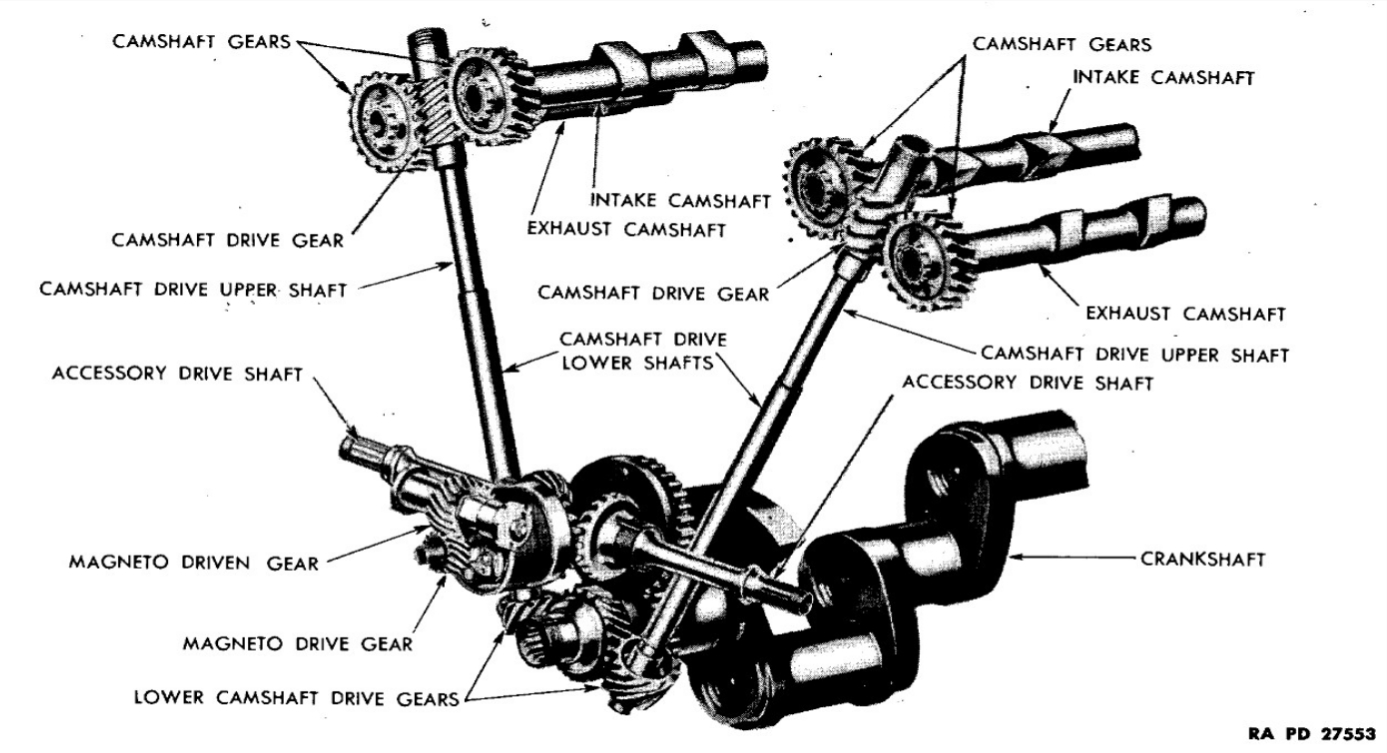 CAMSHAFT GEARS

CAMSHAFT GEARS

INTAKE CAMSHAFT

INTAKE CAMSHAFT

EXHAUST CAMSHAFT

CAMSHAFT DRIVE GEAR

CAMSHAFT DRIVE UPPER SHAFT

CAMSHAFT DRIVE GEAR

EXHAUST CAMSHAFT

CAMSHAFT DRIVE LOWER SHAFTS

CAMSHAFT DRIVE UPPER SHAFT

ACCESSORY DRIVE SHAFT

ACCESSORY DRIVE SHAFT

MAGNETO DRIVEN GEAR

CRANKSHAFT

MAGNETO DRIVE GEAR

LOWER CAMSHAFT DRIVE GEARS

RA PD 27553