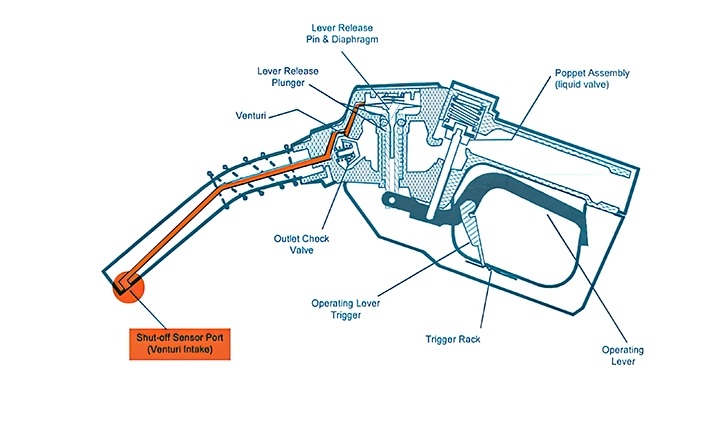 Lever Release Pin & Diaphragm

Lever Release Plunger

Poppet Assembly (liquid valve)

Venturi

Outlet Check Valve

Operating Lever Trigger

Trigger Rack

Operating Lever

Shut-off Sensor Port (Venturi Intake)