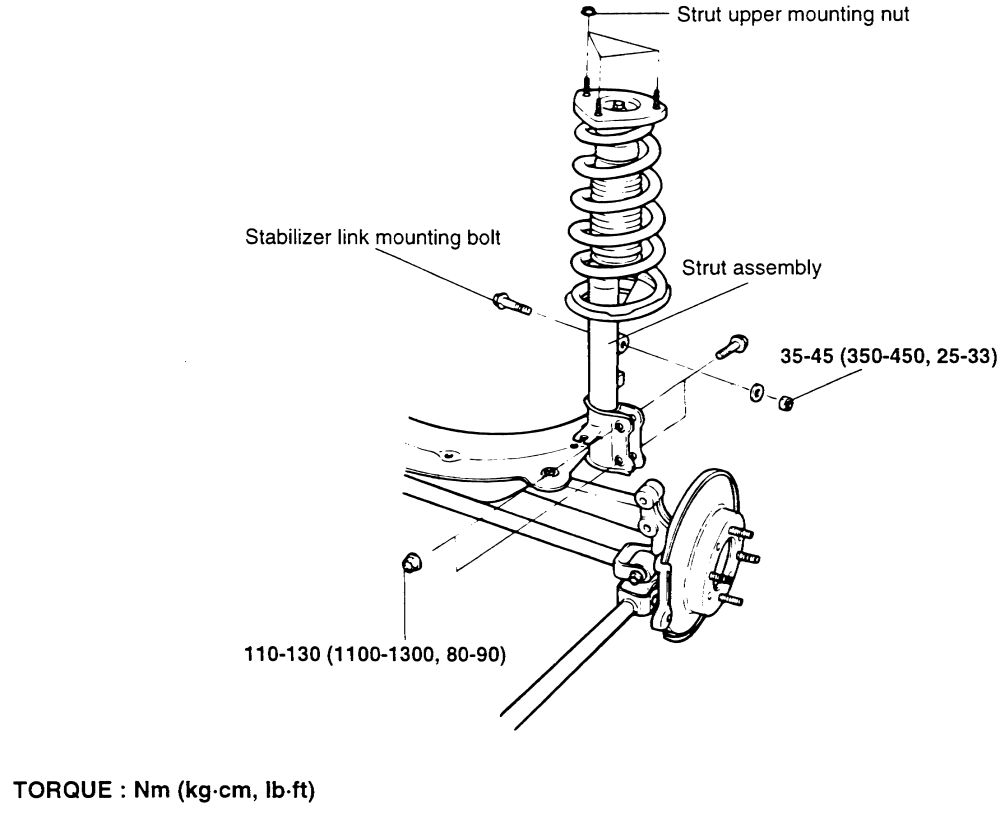 Strut upper mounting nut

Stabilizer link mounting bolt

Strut assembly

35-45 (350-450, 25-33)

110-130 (1100-1300, 80-90)

TORQUE : Nm (kg·cm, lb·ft)