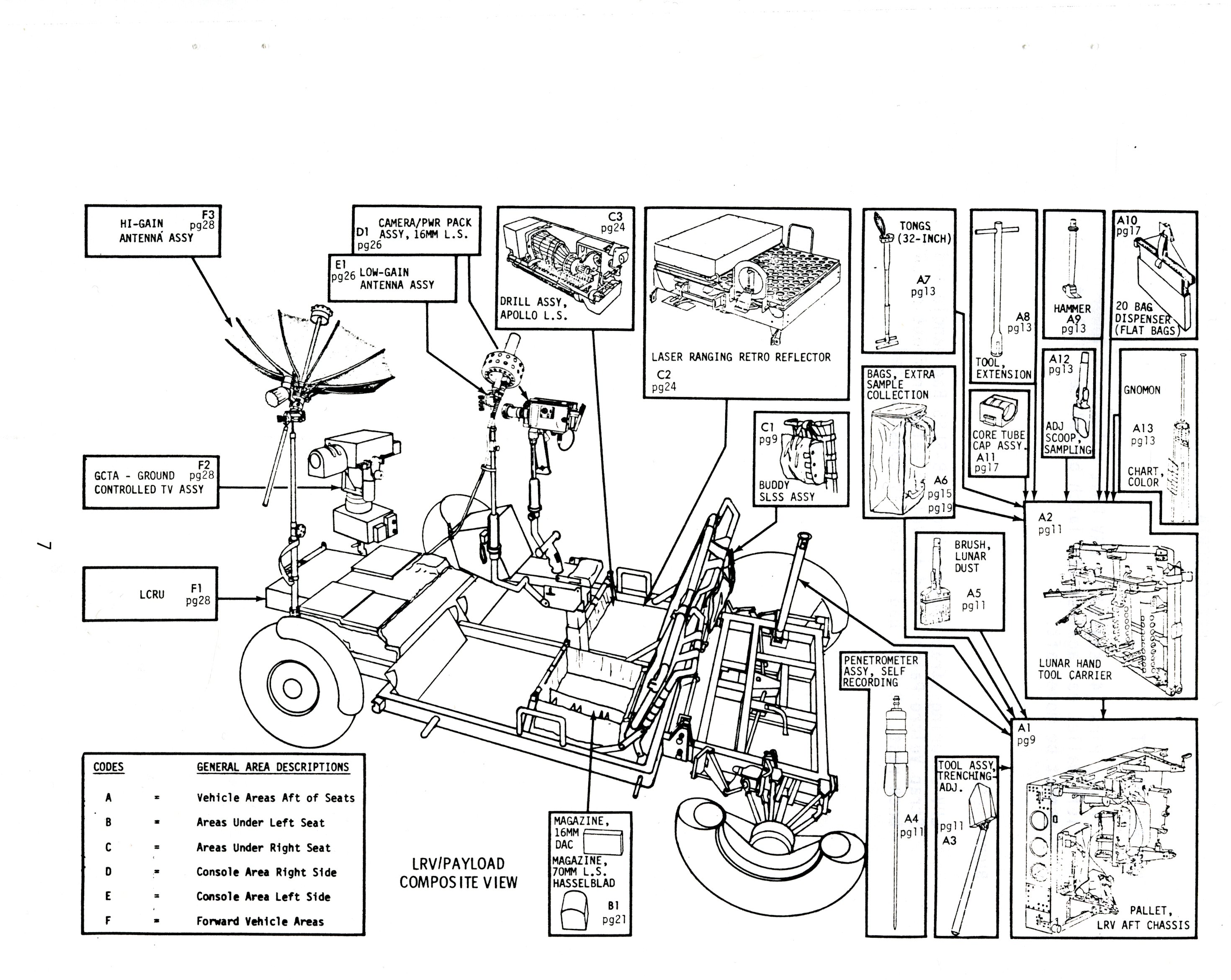 HI-GAIN ANTENNA ASSY F3 pg28

D1 CAMERA/PWR PACK ASSY, 16MM L.S. pg26

E1 pg26 LOW-GAIN ANTENNA ASSY

C3 pg24
DRILL ASSY, APOLLO L.S.

LASER RANGING RETRO REFLECTOR
C2 pg24

TONGS (32-INCH)
A7 pg13

A8 pg13
TOOL, EXTENSION

HAMMER A9 pg13

A10 pg17
20 BAG DISPENSER (FLAT BAGS)

BAGS, EXTRA SAMPLE COLLECTION
A6 pg15 pg19

CORE TUBE CAP ASSY. A11 pg17

A12 pg13
ADJ SCOOP, SAMPLING

GNOMON
A13 pg13
CHART, COLOR

C1 pg9
BUDDY SLSS ASSY

GCTA - GROUND CONTROLLED TV ASSY F2 pg28

LCRU F1 pg28

7

A2 pg11
LUNAR HAND TOOL CARRIER

BRUSH, LUNAR DUST
A5 pg11

PENETROMETER ASSY, SELF RECORDING
A4 pg11

TOOL ASSY, TRENCHING-ADJ.
pg11 A3

A1 pg9
PALLET, LRV AFT CHASSIS

MAGAZINE, 16MM DAC
MAGAZINE, 70MM L.S. HASSELBLAD
B1 pg21

LRV/PAYLOAD COMPOSITE VIEW

| CODES | | GENERAL AREA DESCRIPTIONS |
|---|---|---|
| A | = | Vehicle Areas Aft of Seats |
| B | = | Areas Under Left Seat |
| C | = | Areas Under Right Seat |
| D | = | Console Area Right Side |
| E | = | Console Area Left Side |
| F | = | Forward Vehicle Areas |